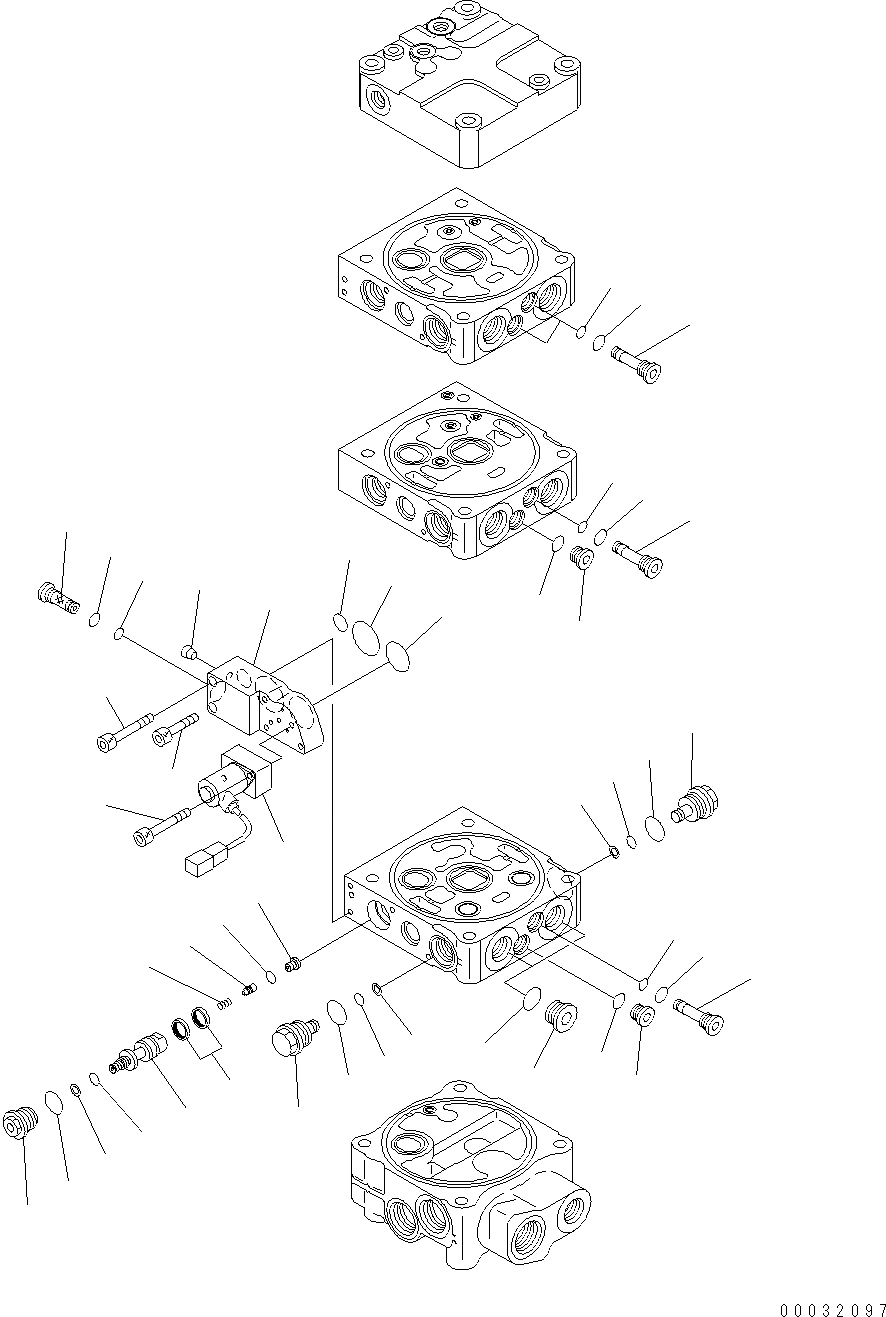 00032097