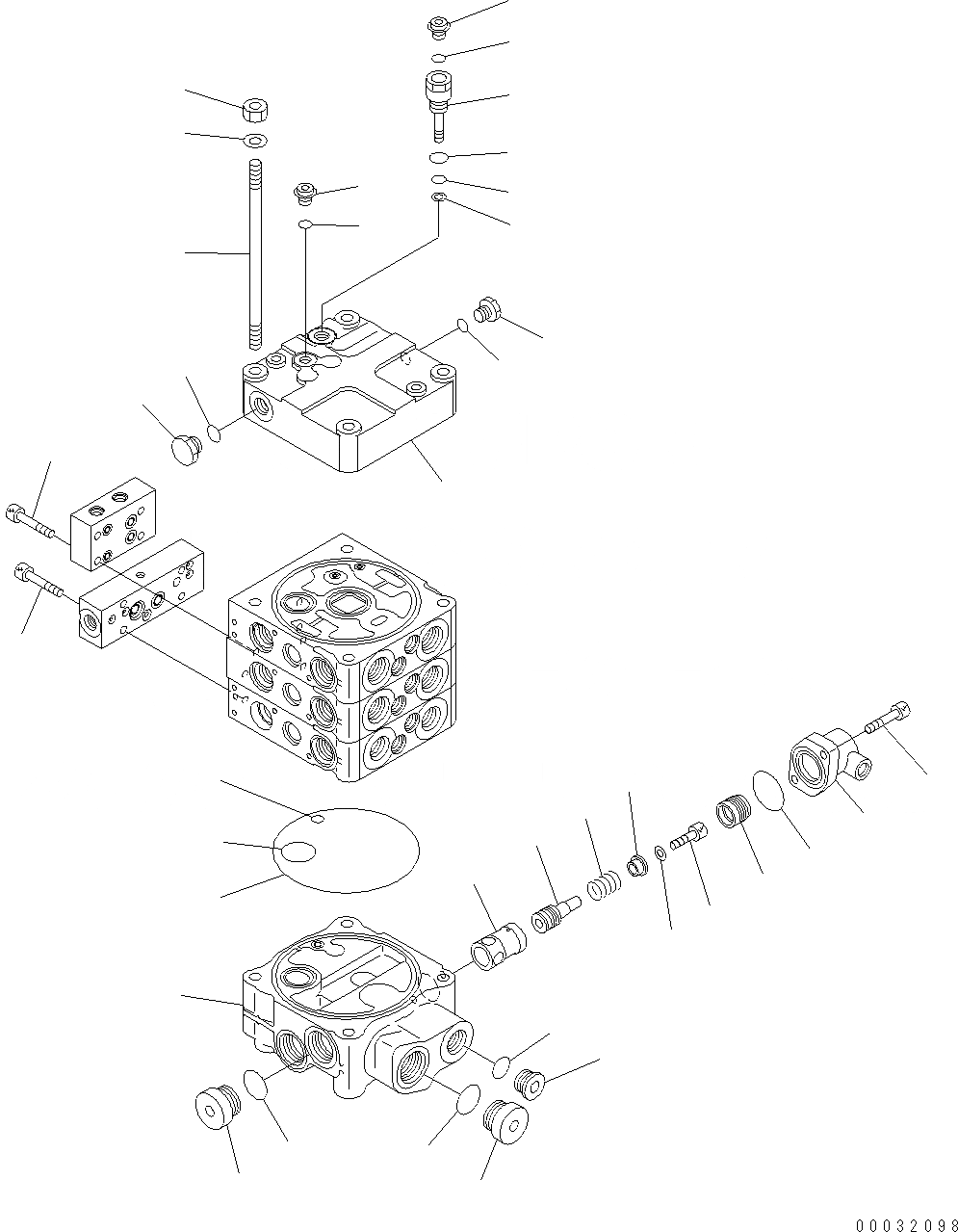 00032098