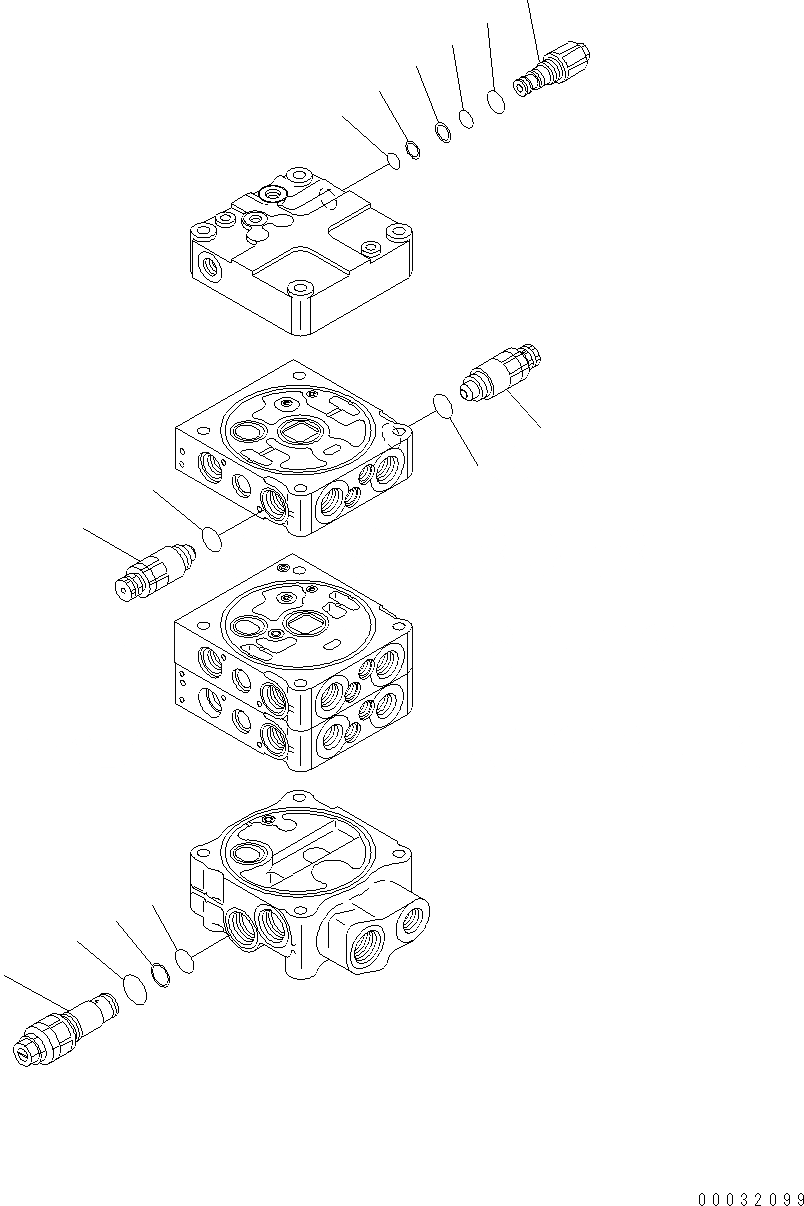 00032099