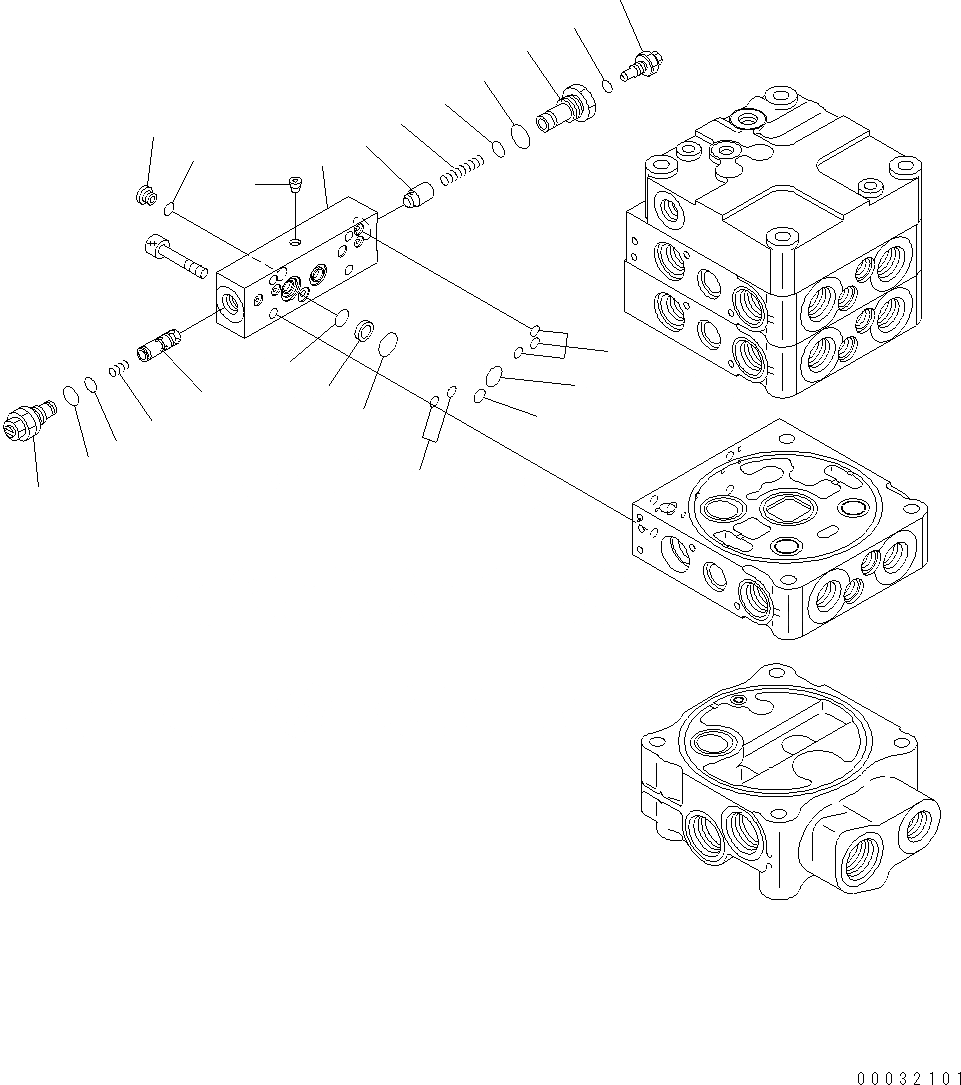 00032101