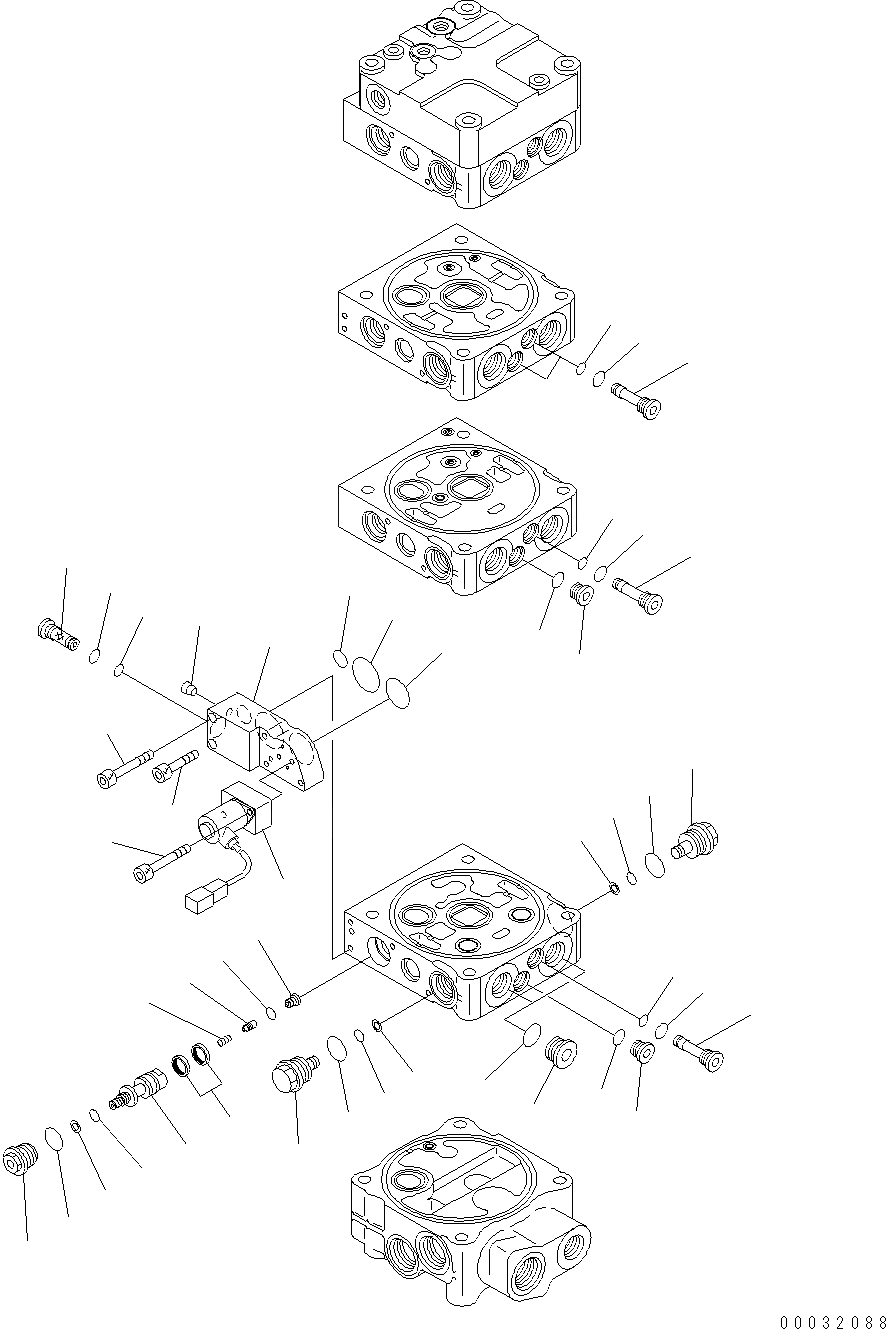 00032088