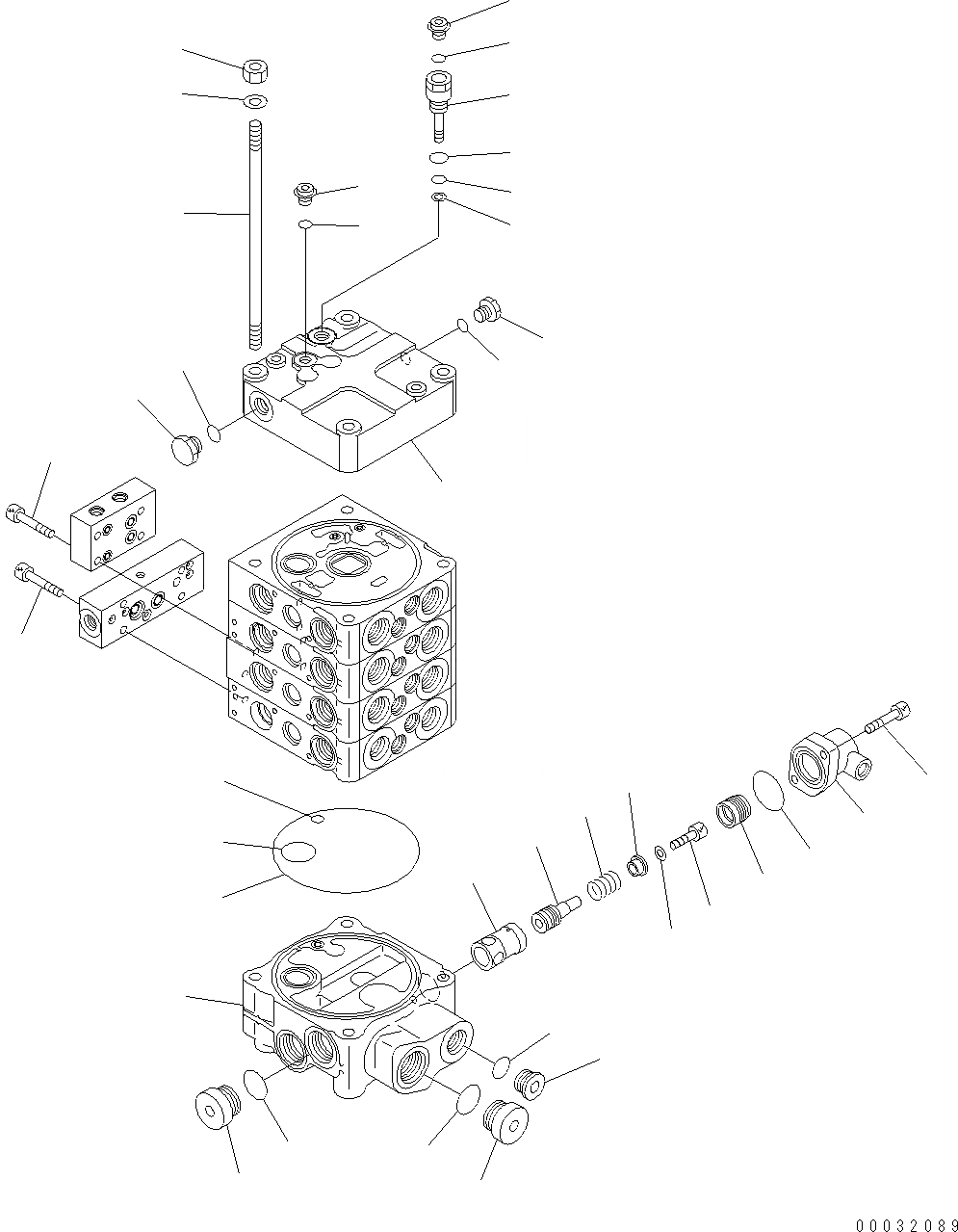 00032089