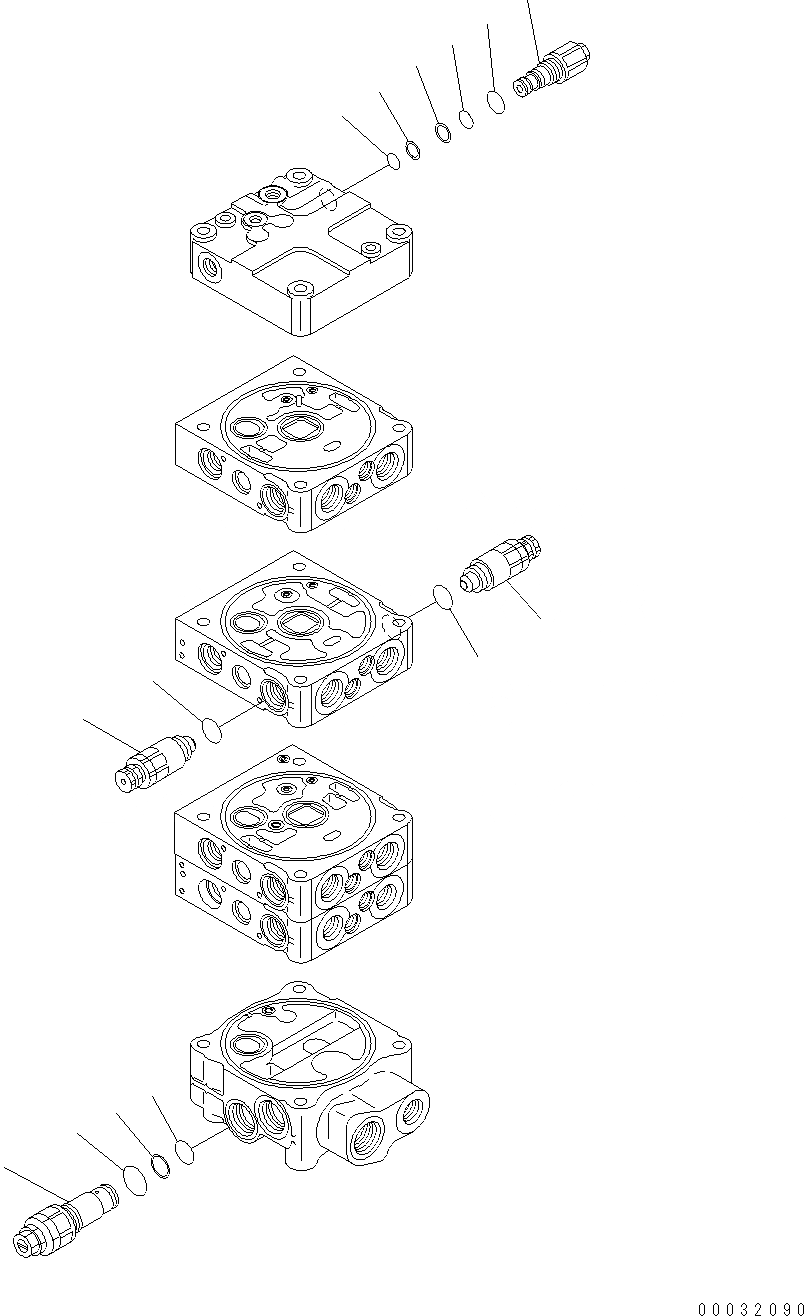 00032090