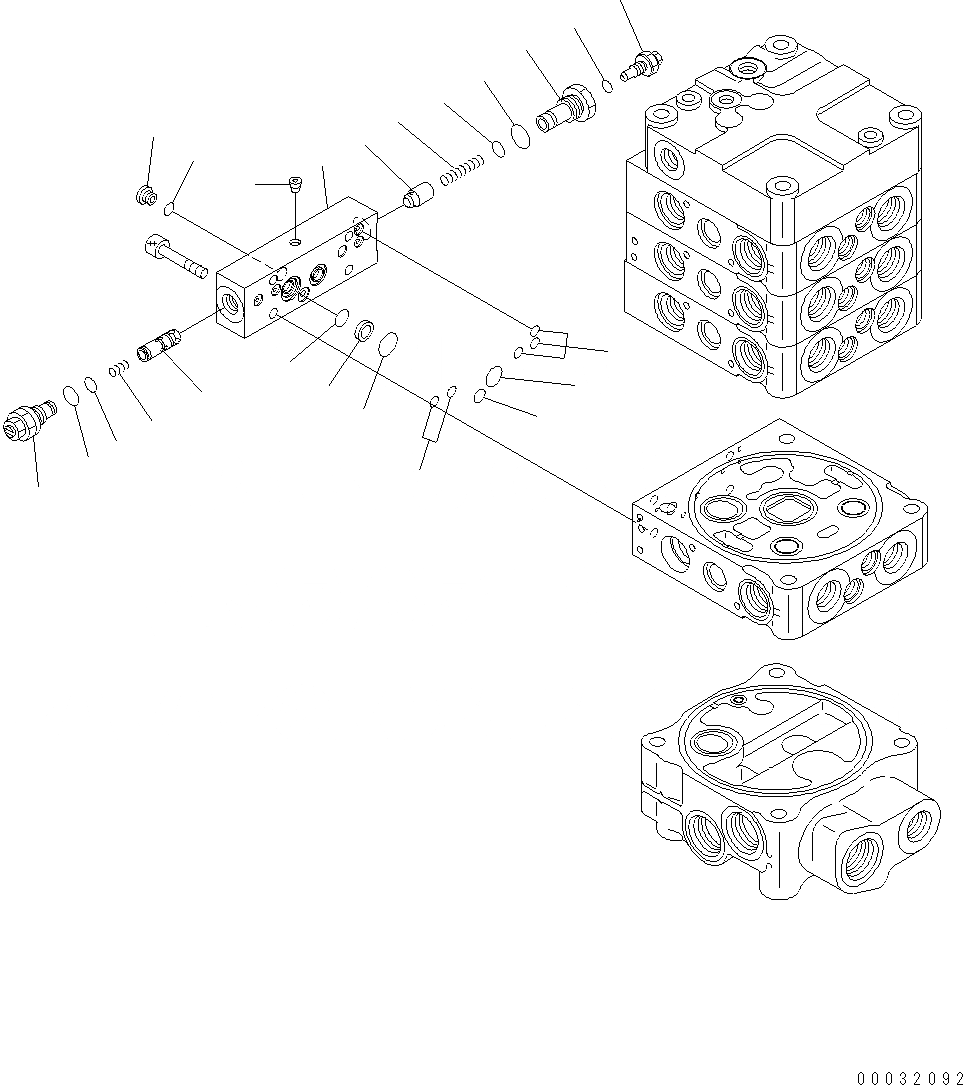 00032092