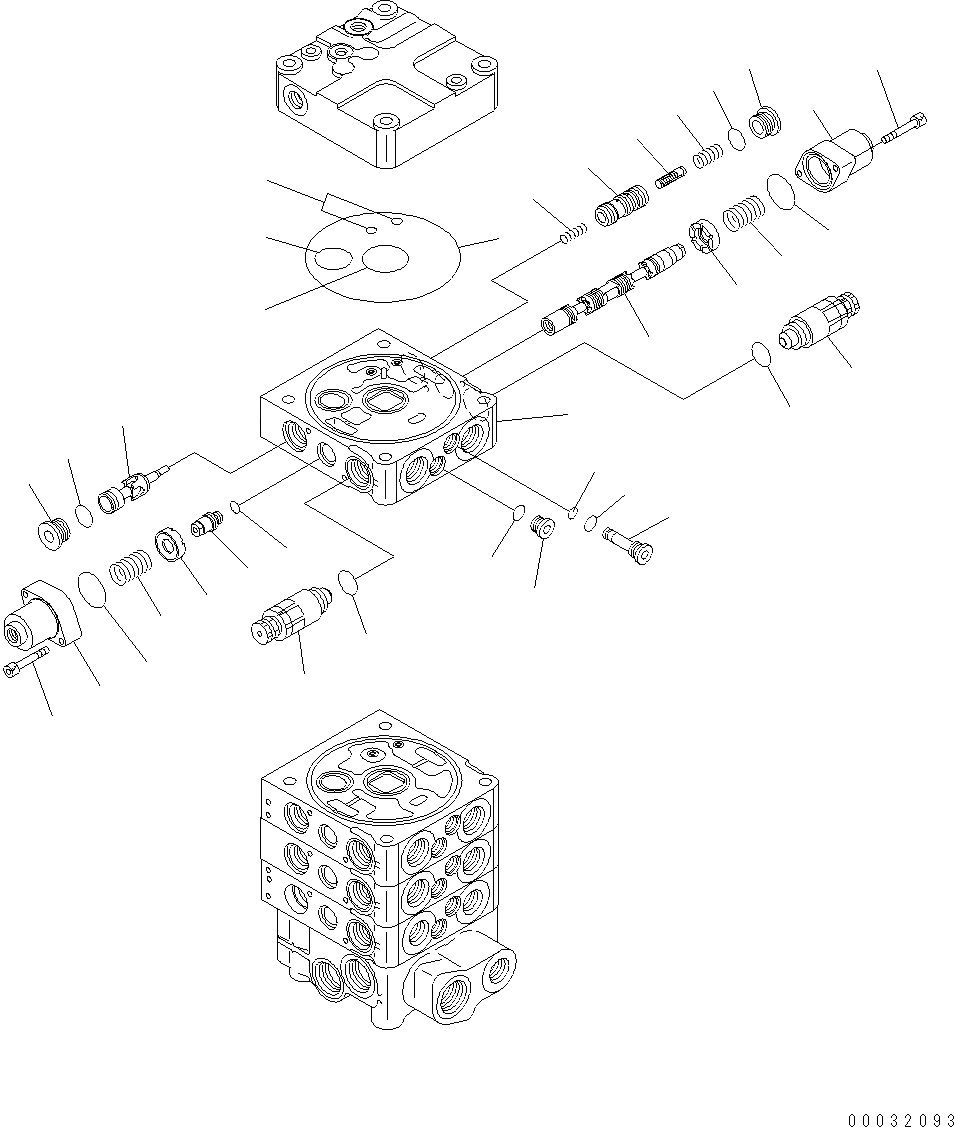 00032093