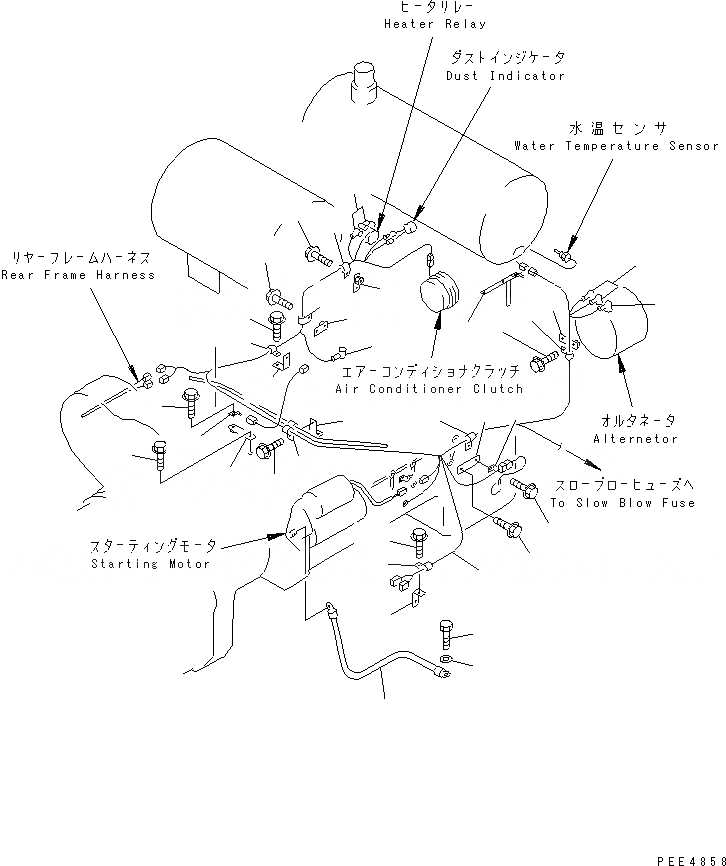 ヒータリレー
Heater Relay

ダストインジケータ
Dust Indicator

水温センサ
Water Temperature Sensor

リヤーフレームハーネス
Rear Frame Harness

エアーコンディショナクラッチ
Air Conditioner Clutch

オルタネータ
Alternetor

スローブローヒューズへ
To Slow Blow Fuse

スターティングモータ
Starting Motor

PEE4858