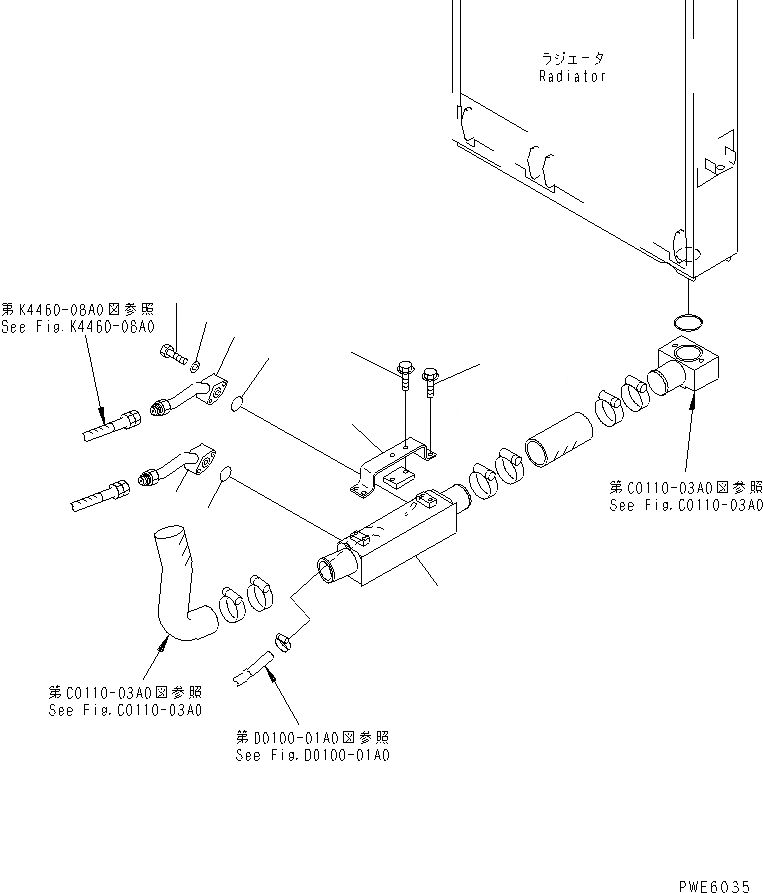 ラジエータ
Radiator

第K4460-08A0図参照
See Fig.K4460-08A0

第C0110-03A0図参照
See Fig.C0110-03A0

第C0110-03A0図参照
See Fig.C0110-03A0

第D0100-01A0図参照
See Fig.D0100-01A0

PWE6035