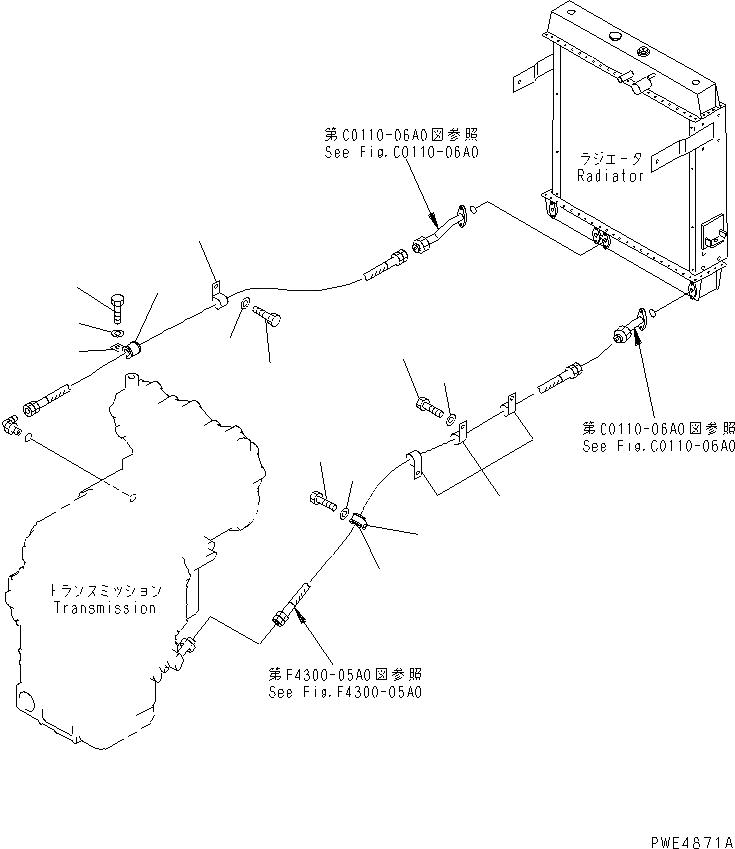 第C0110-06A0図参照
See Fig.C0110-06A0

ラジエータ
Radiator

第C0110-06A0図参照
See Fig.C0110-06A0

トランスミッション
Transmission

第F4300-05A0図参照
See Fig.F4300-05A0

PWE4871A