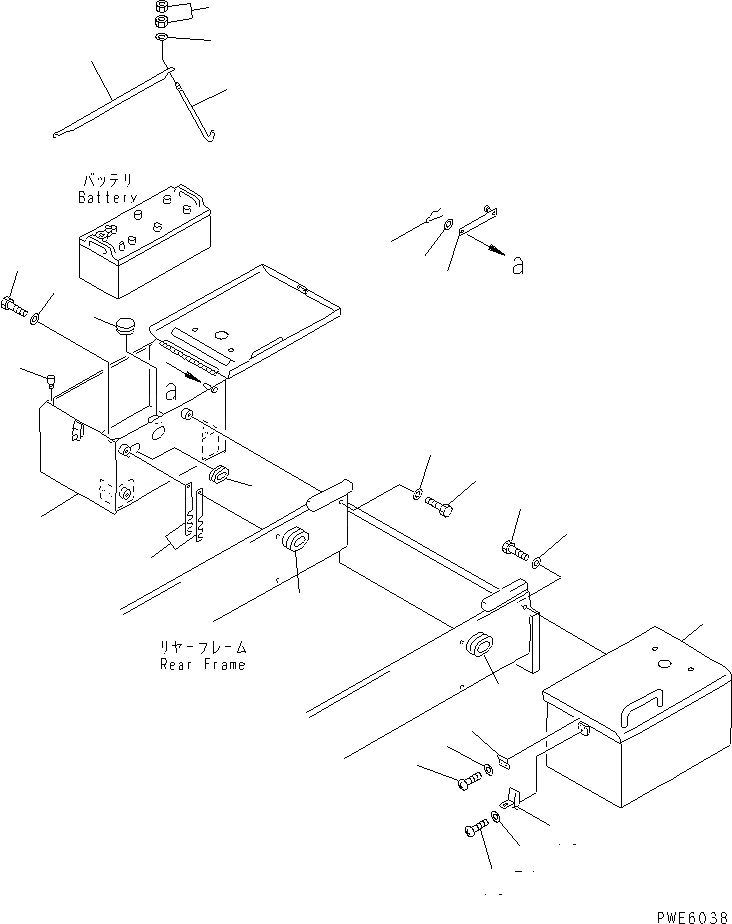 バッテリ
Battery

a

a

リヤーフレーム
Rear Frame

PWE6038