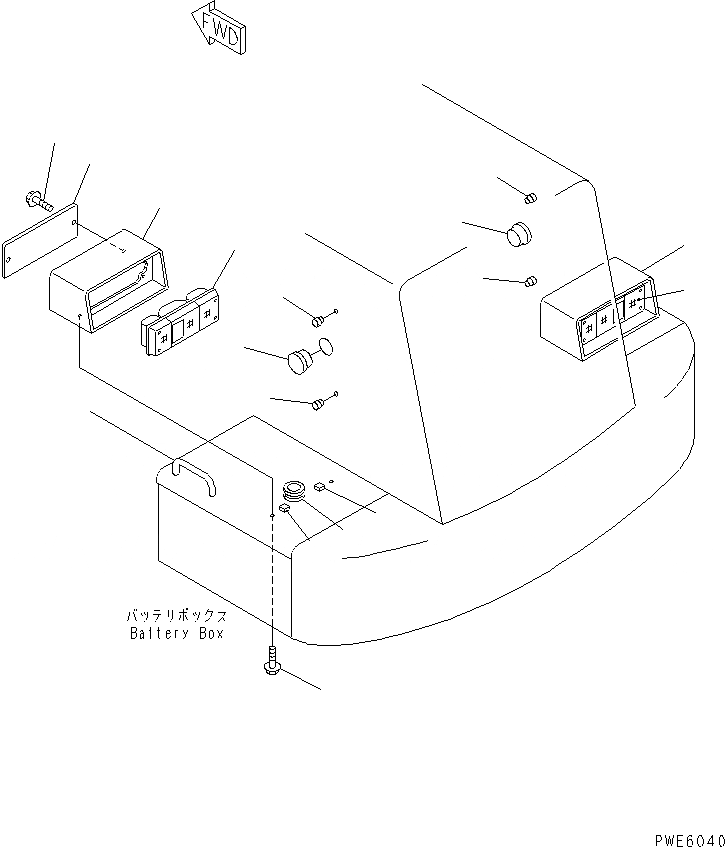 FWD

バッテリボックス
Battery Box

PWE6040