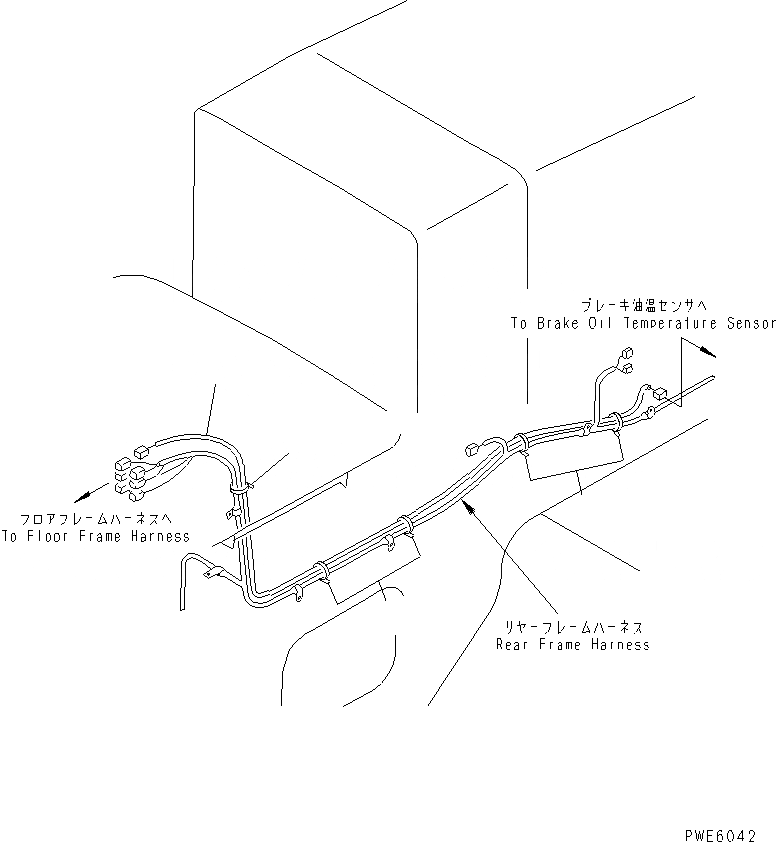 ブレーキ油温センサへ
To Brake Oil Temperature Sensor

フロアフレームハーネスへ
To Floor Frame Harness

リヤーフレームハーネス
Rear Frame Harness

PWE6042