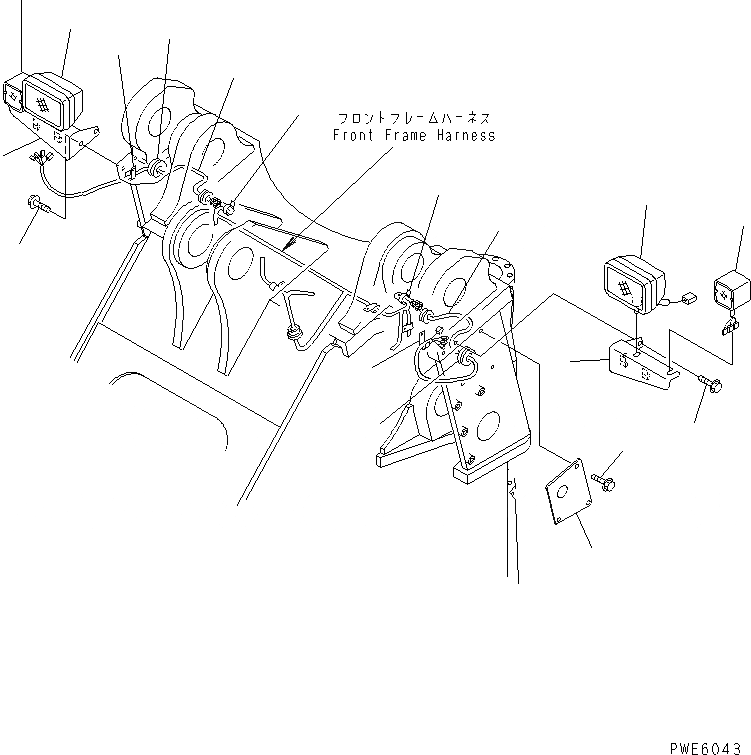 フロントフレームハーネス
Front Frame Harness

PWE6043