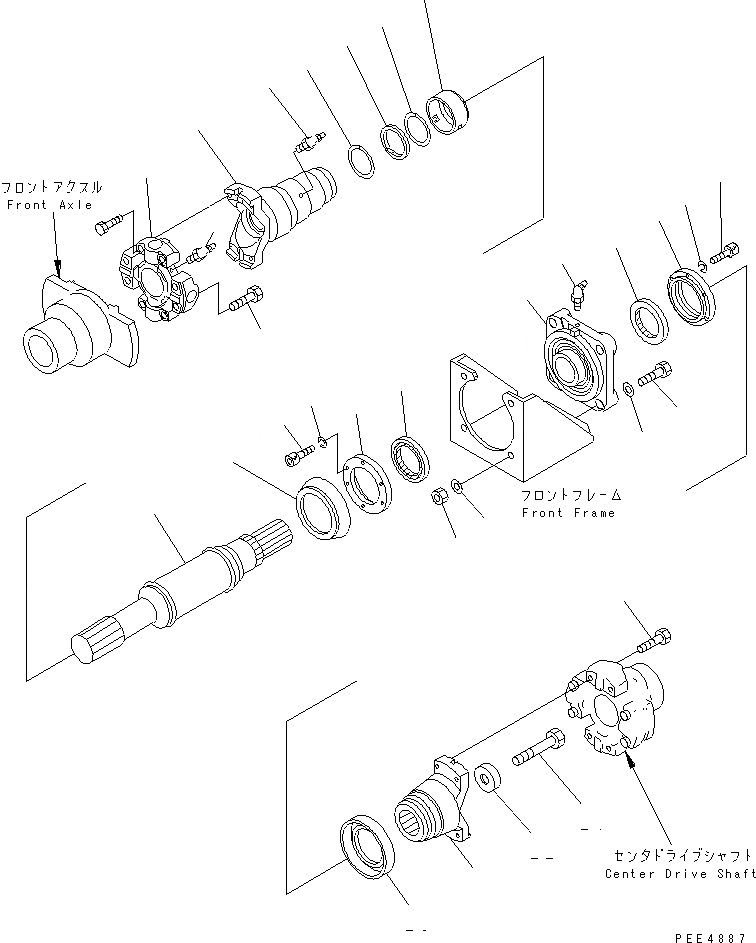 フロントアクスル
Front Axle

フロントフレーム
Front Frame

センタドライブシャフト
Center Drive Shaft

PEE4887