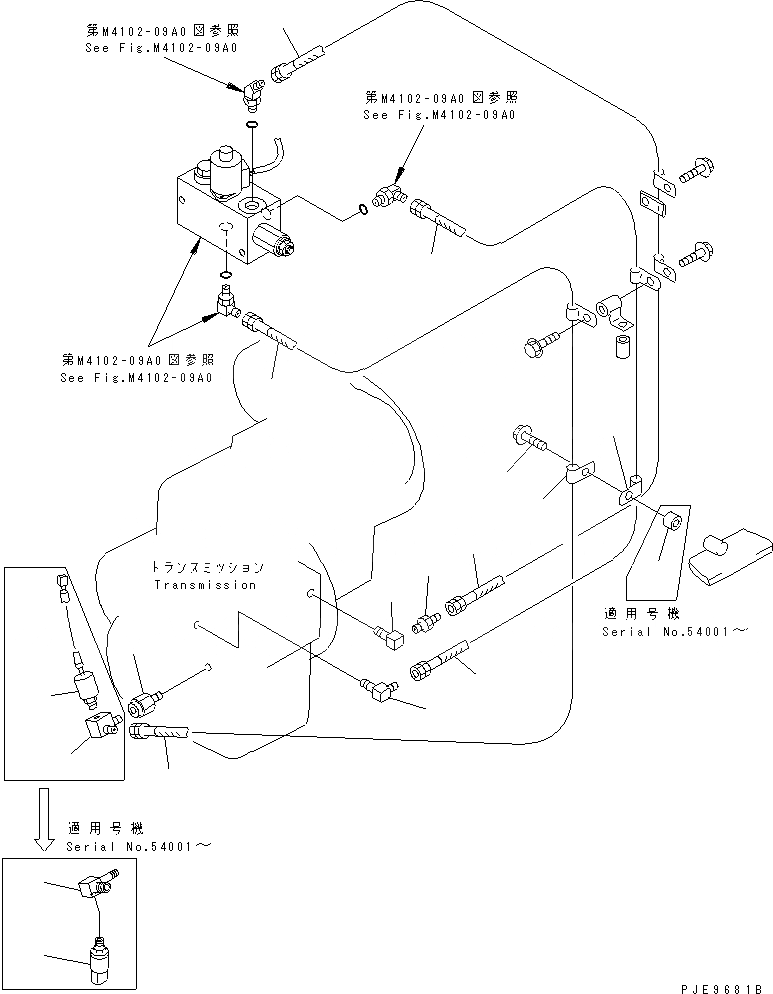 第M4102-09A0図参照
See Fig.M4102-09A0

第M4102-09A0図参照
See Fig.M4102-09A0

第M4102-09A0図参照
See Fig.M4102-09A0

トランスミッション
Transmission

適用号機
Serial No.54001～

適用号機
Serial No.54001～

PJE9681B