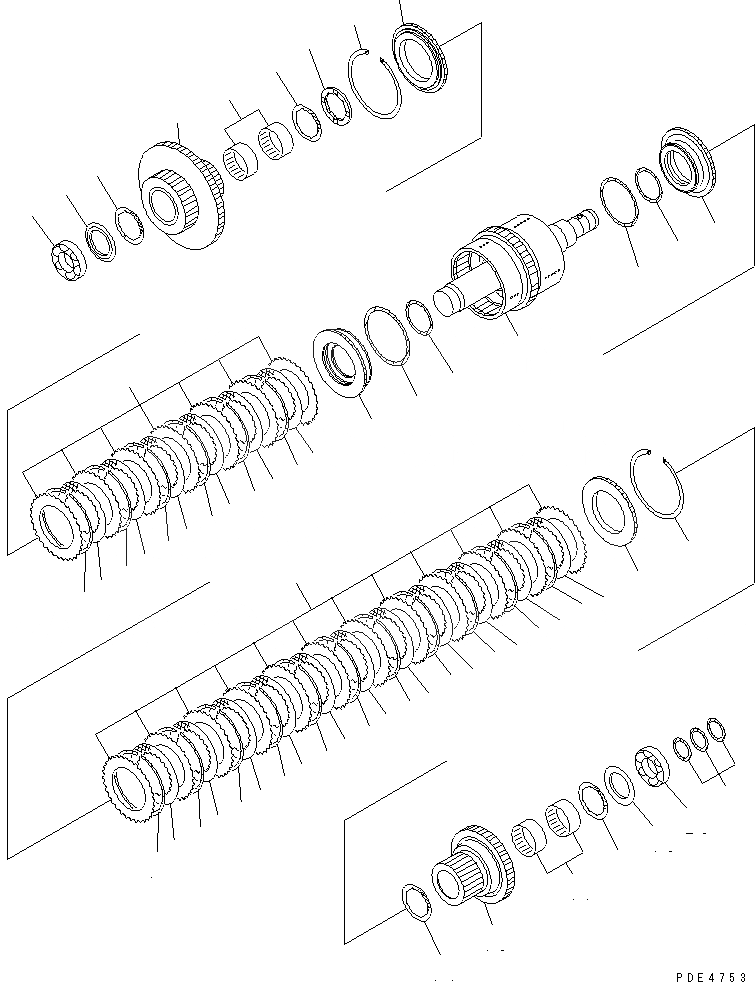 PDE4753