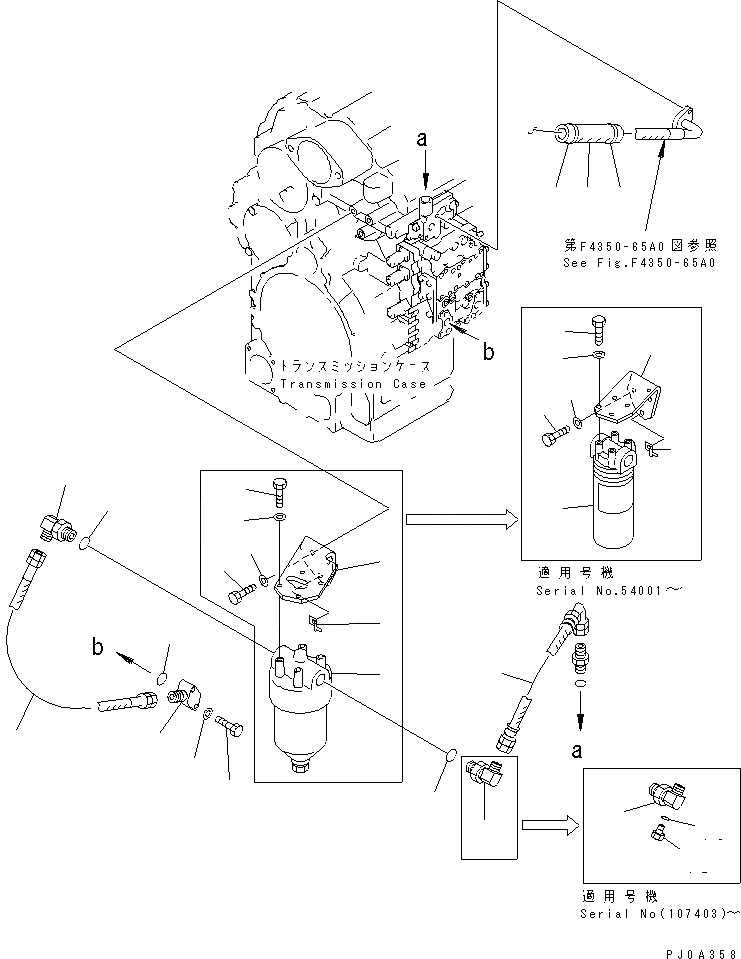 a

第F4350-65A0図参照
See Fig.F4350-65A0

b

トランスミッションケース
Transmission Case

適用号機
Serial No.54001～

b

a

適用号機
Serial No(107403)～

PJ0A358