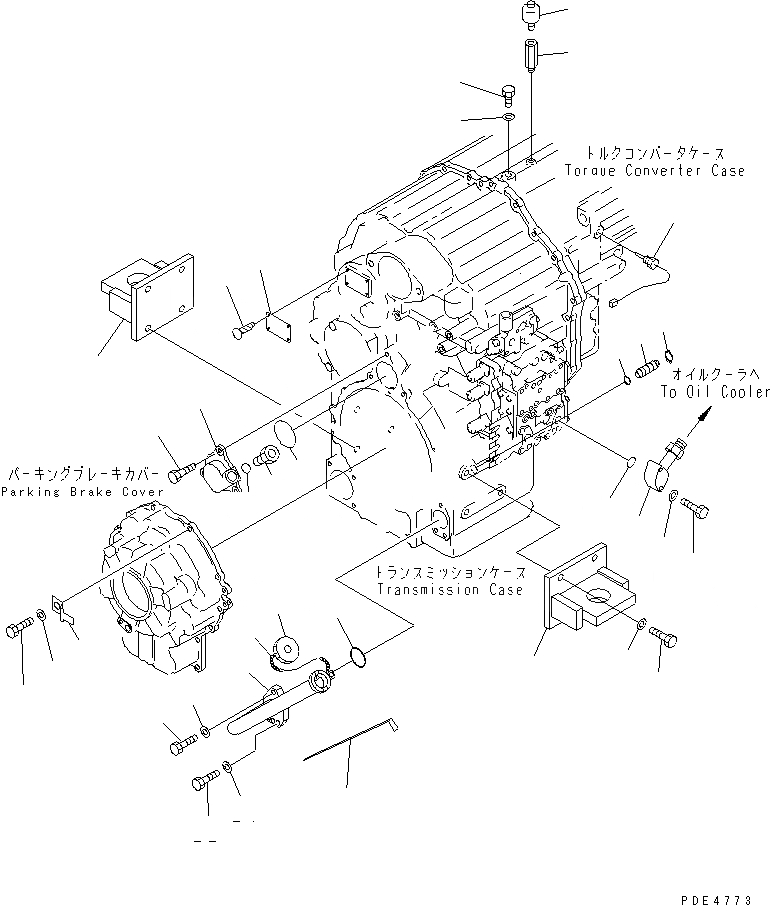 トルクコンバータケース
Torque Converter Case

オイルクーラへ
To Oil Cooler

パーキングブレーキカバー
Parking Brake Cover

トランスミッションケース
Transmission Case

PDE4773