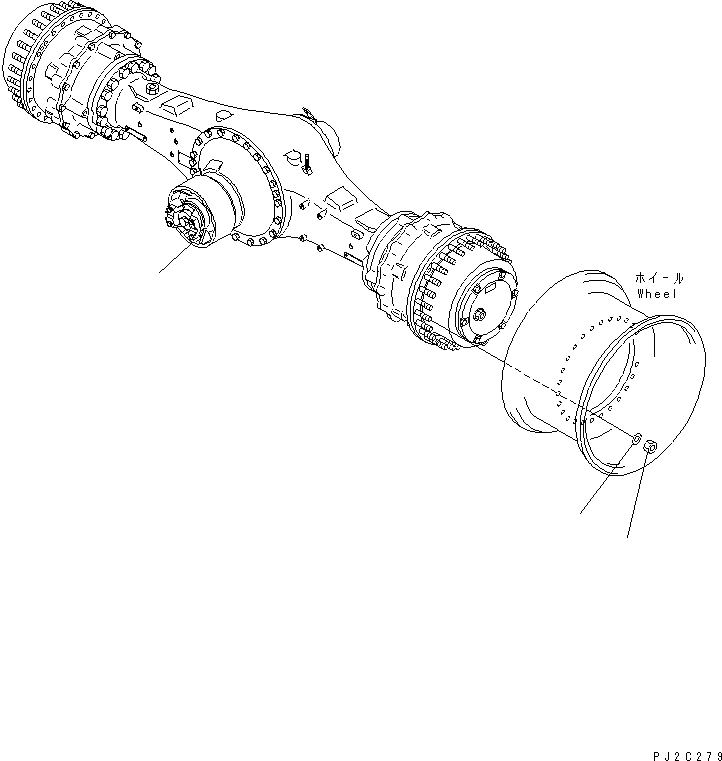 ホイール
Wheel

PJ2C279