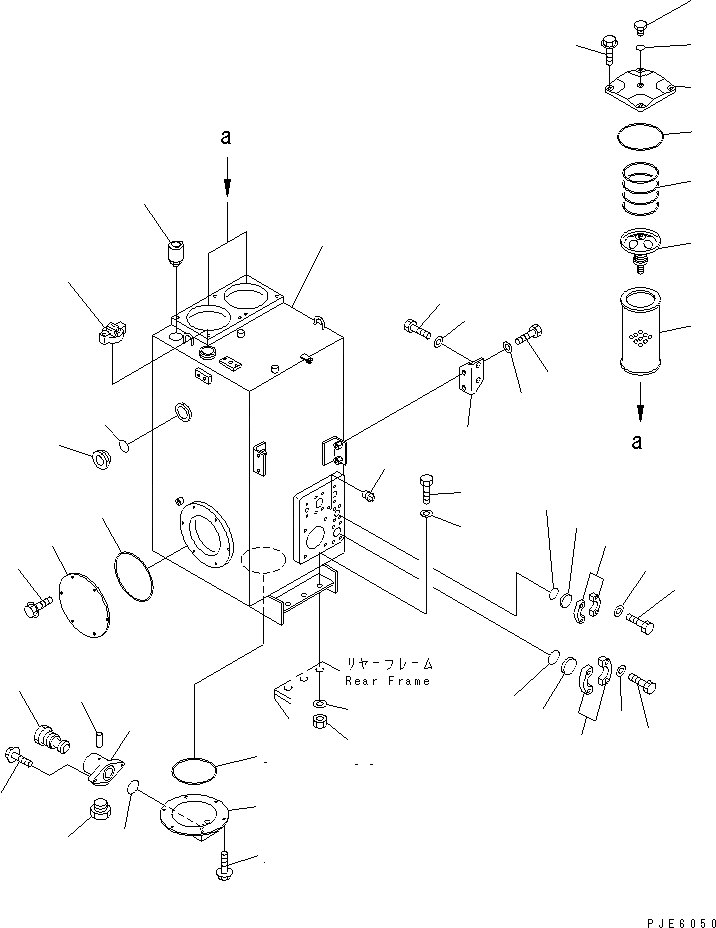 a

a

リヤーフレーム
Rear Frame

PJE6050