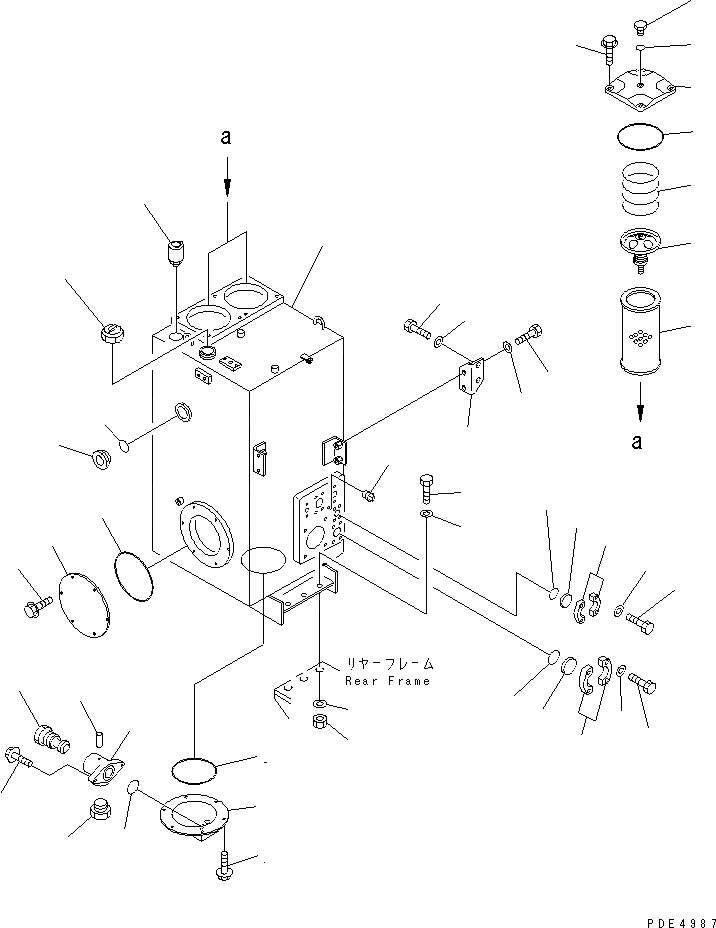 a

a

リヤーフレーム
Rear Frame

PDE4987