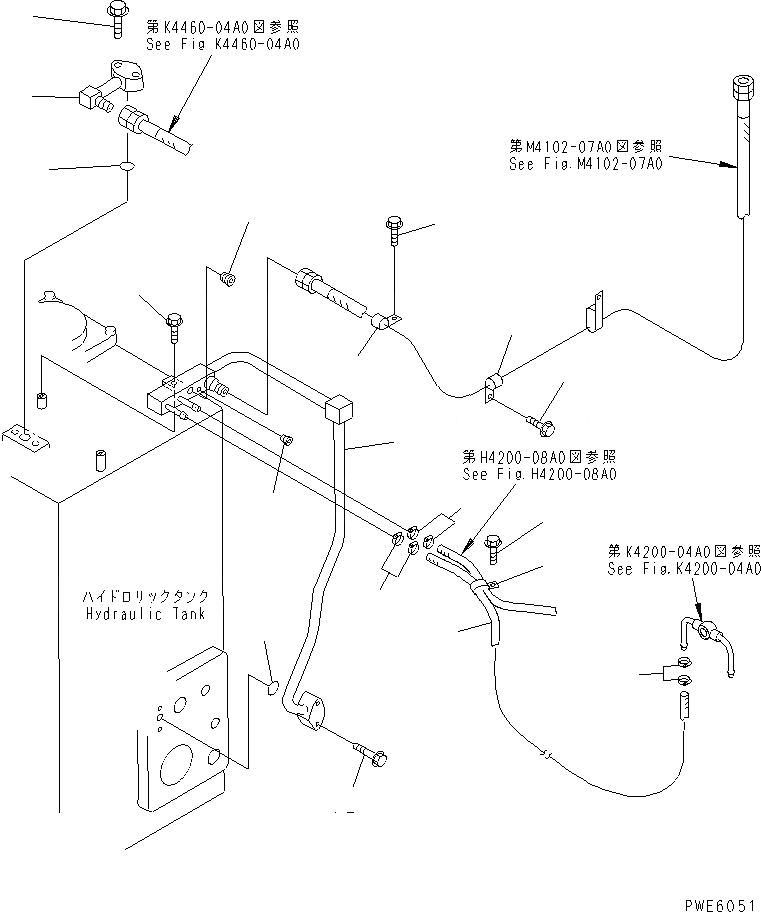 第K4460-04A0図参照
See Fig K4460-04A0

第M4102-07A0図参照
See Fig.M4102-07A0

第H4200-08A0図参照
See Fig.H4200-08A0

第K4200-04A0図参照
See Fig.K4200-04A0

ハイドロリックタンク
Hydraulic Tank

PWE6051