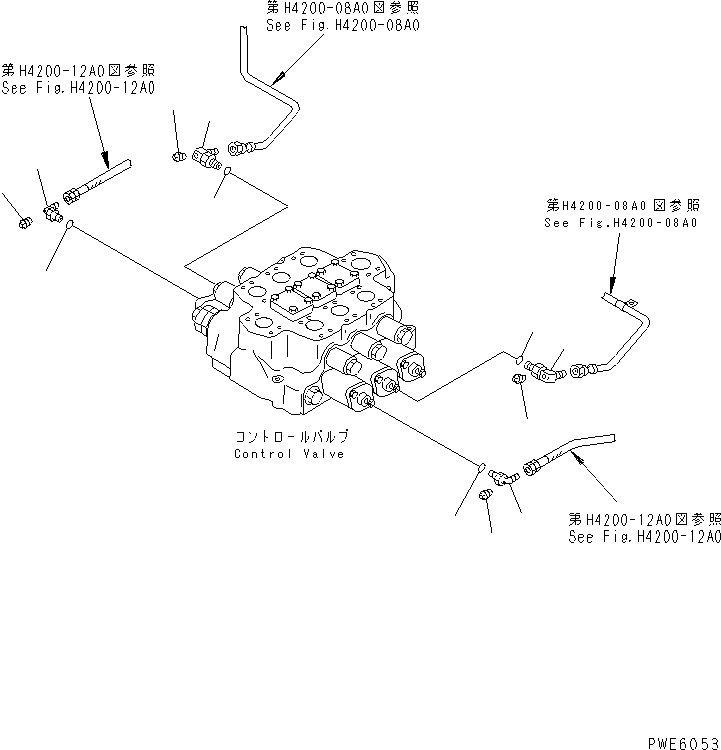 第H4200-08A0図参照
See Fig.H4200-08A0

第H4200-12A0図参照
See Fig.H4200-12A0

第H4200-08A0図参照
See Fig.H4200-08A0

コントロールバルブ
Control Valve

第H4200-12A0図参照
See Fig.H4200-12A0

PWE6053