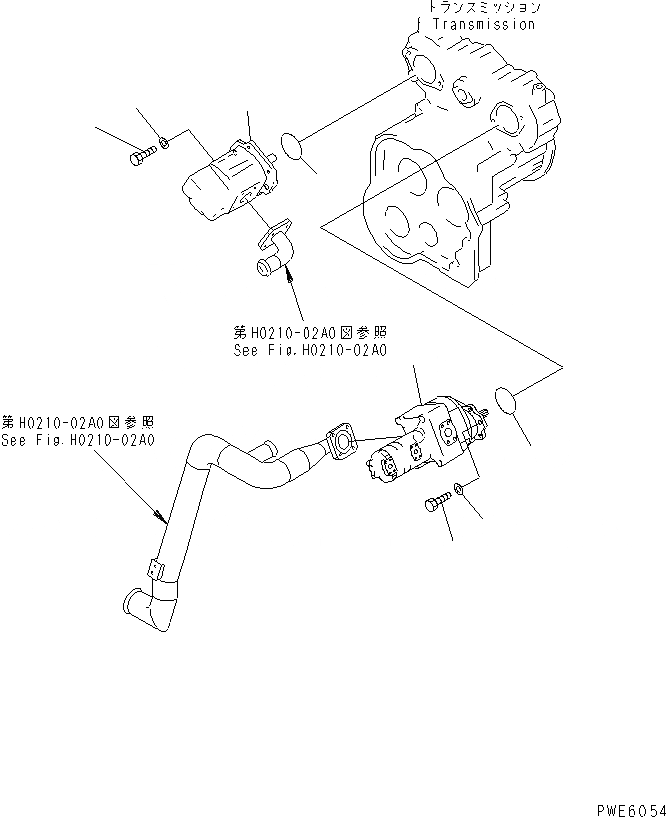 トランスミッション
Transmission

第H0210-02A0図参照
See Fig.H0210-02A0

第H0210-02A0図参照
See Fig.H0210-02A0

PWE6054