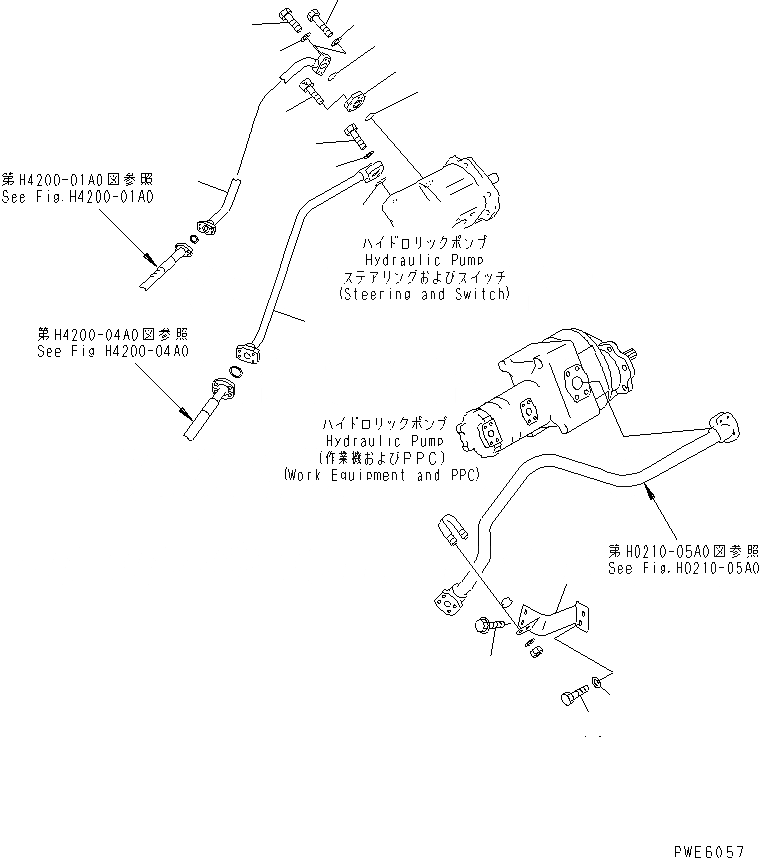 第H4200-01A0図参照
See Fig.H4200-01A0

ハイドロリックポンプ
Hydraulic Pump
ステアリングおよびスイッチ
(Steering and Switch)

第H4200-04A0図参照
See Fig H4200-04A0

ハイドロリックポンプ
Hydraulic Pump
(作業機およびPPC)
(Work Equipment and PPC)

第H0210-05A0図参照
See Fig.H0210-05A0

PWE6057