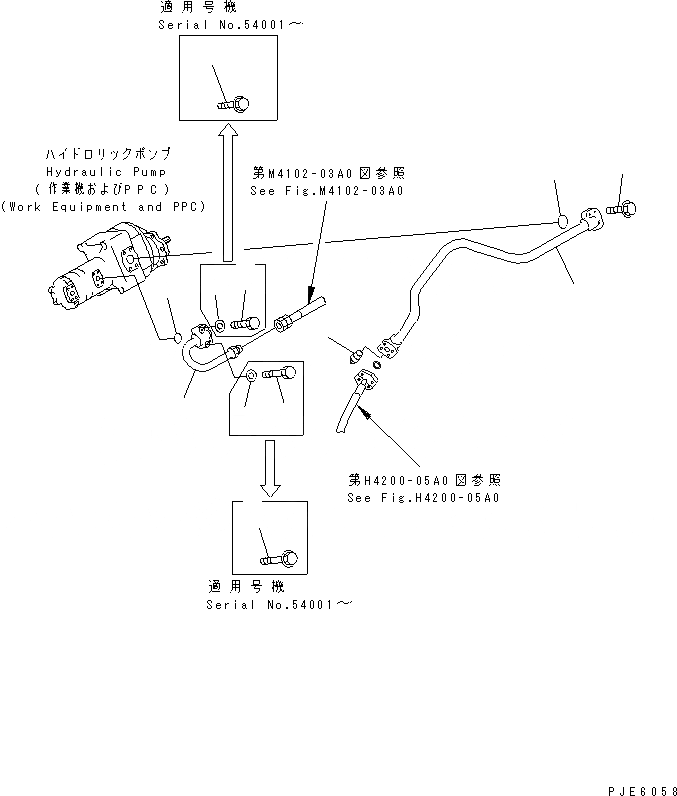 適用号機
Serial No.54001～

ハイドロリックポンプ
Hydraulic Pump
(作業機およびPPC)
(Work Equipment and PPC)

第M4102-03A0図参照
See Fig.M4102-03A0

第H4200-05A0図参照
See Fig.H4200-05A0

適用号機
Serial No.54001～

PJE6058