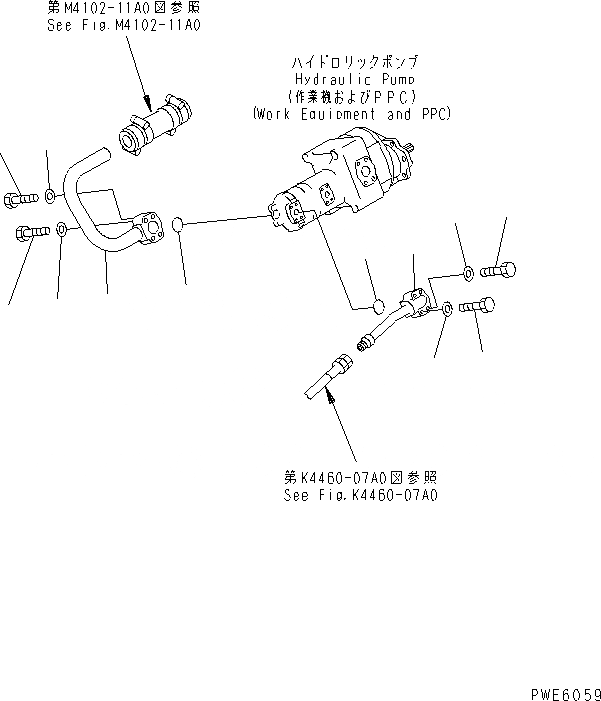 第M4102-11A0図参照
See Fig.M4102-11A0

ハイドロリックポンプ
Hydraulic Pump
(作業機およびPPC)
(Work Equipment and PPC)

第K4460-07A0図参照
See Fig.K4460-07A0

PWE6059