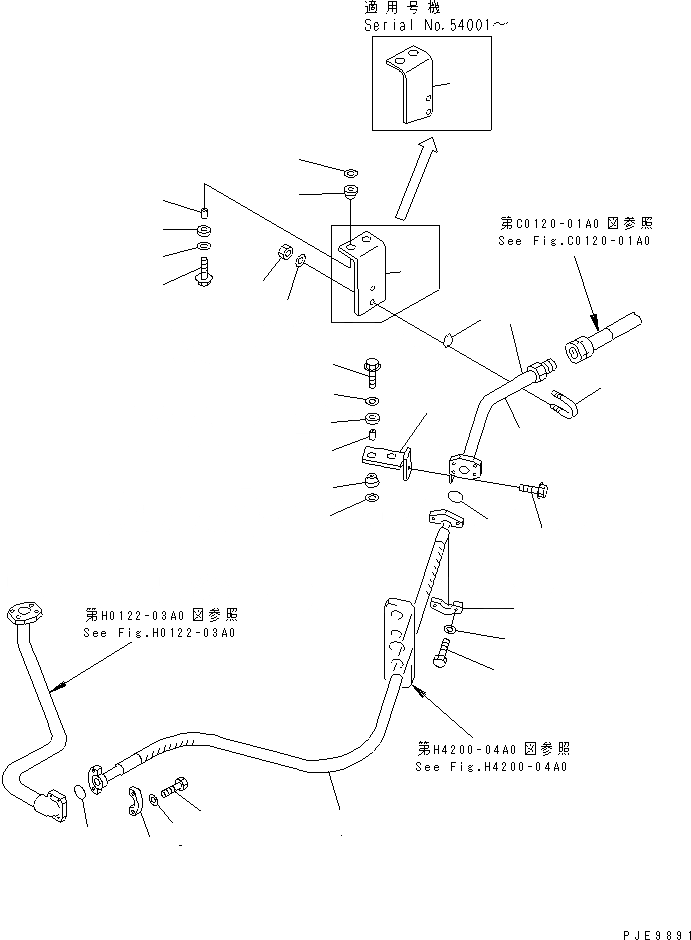 適用号機
Serial No.54001～

第C0120-01A0 図参照
See Fig.C0120-01A0

第H0122-03A0 図参照
See Fig.H0122-03A0

第H4200-04A0 図参照
See Fig.H4200-04A0

PJE9891