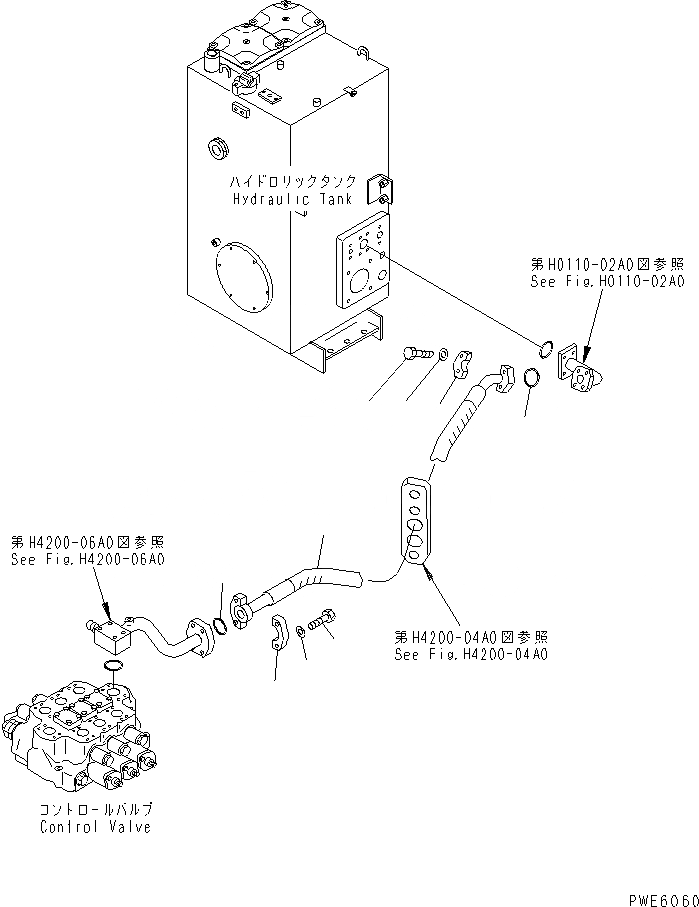 ハイドロリックタンク
Hydraulic Tank

第H0110-02A0図参照
See Fig.H0110-02A0

第H4200-06A0図参照
See Fig.H4200-06A0

第H4200-04A0図参照
See Fig.H4200-04A0

コントロールバルブ
Control Valve

PWE6060