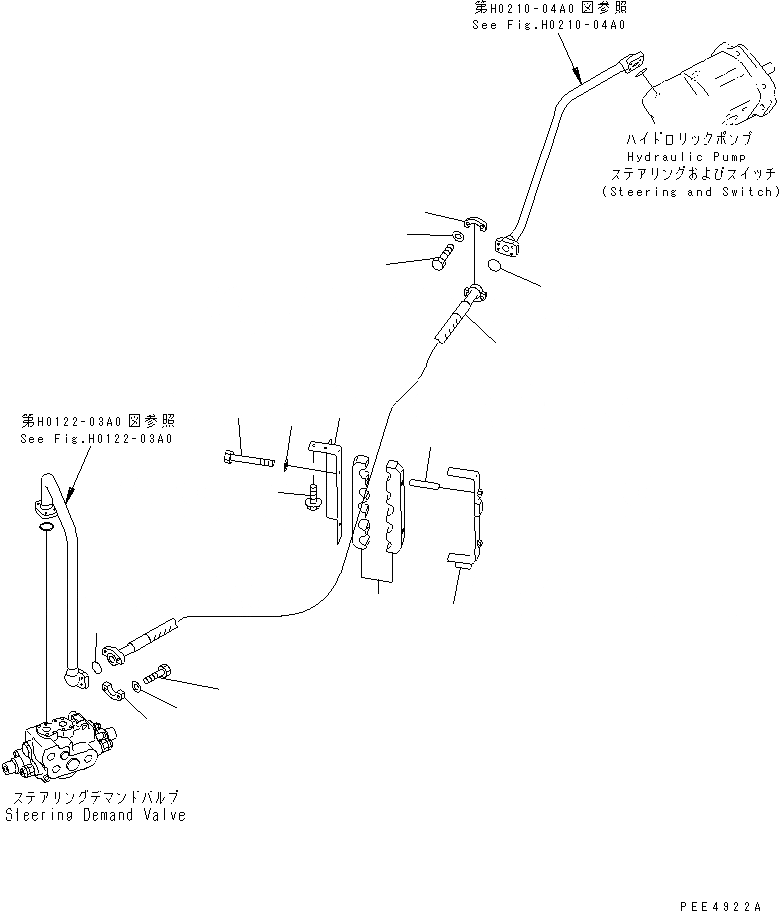 第H0210-04A0 図参照
See Fig.H0210-04A0

ハイドロリックポンプ
Hydraulic Pump
ステアリングおよびスイッチ
(Steering and Switch)

第H0122-03A0 図参照
See Fig.H0122-03A0

ステアリングデマンドバルブ
Steering Demand Valve

PEE4922A