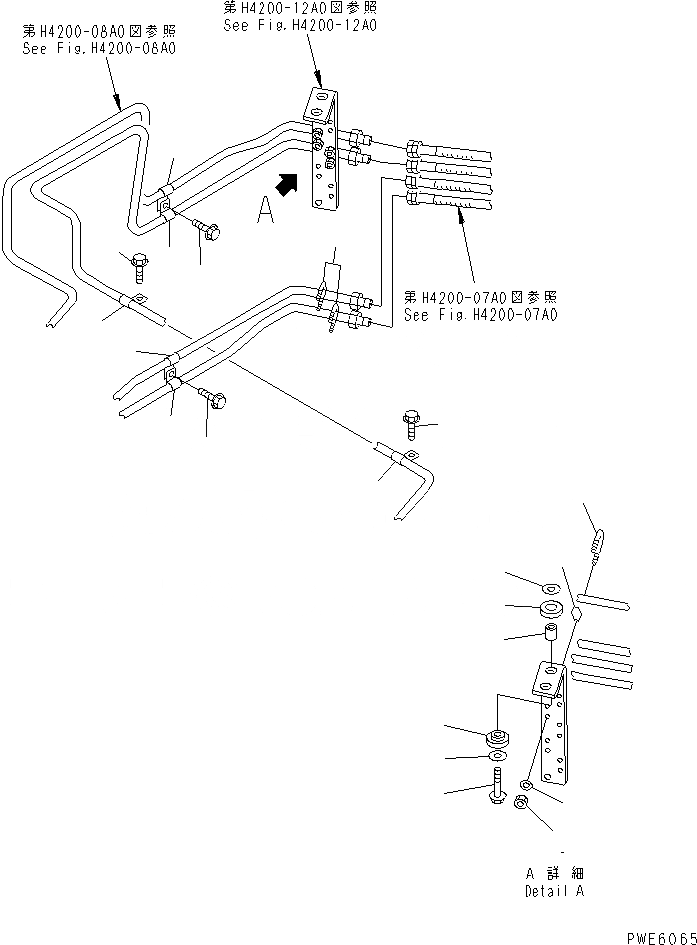 第H4200-08A0図参照
See Fig.H4200-08A0

第H4200-12A0図参照
See Fig.H4200-12A0

A

第H4200-07A0図参照
See Fig.H4200-07A0

A 詳細
Detail A

PWE6065