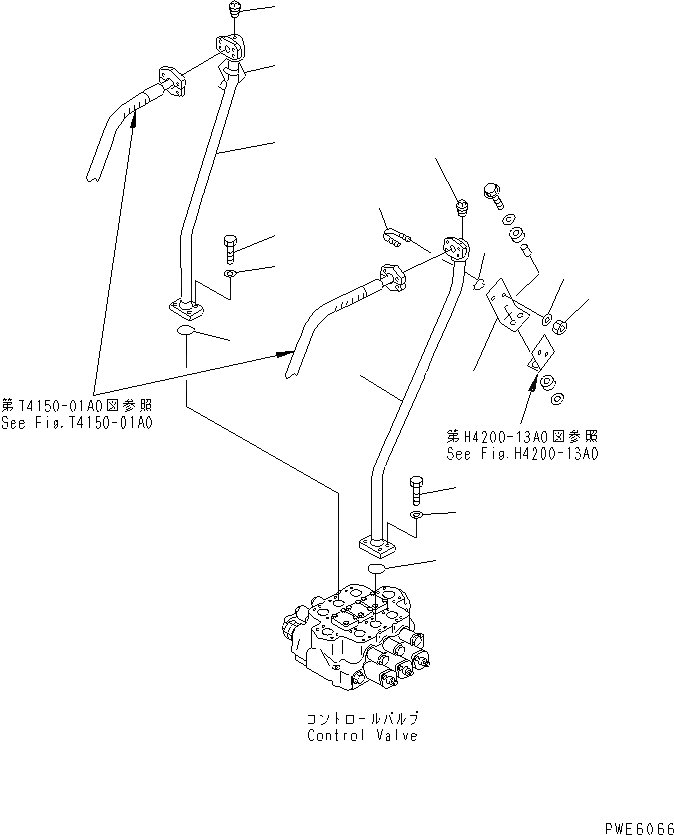 第T4150-01A0図参照
See Fig.T4150-01A0

第H4200-13A0図参照
See Fig.H4200-13A0

コントロールバルブ
Control Valve

PWE6066