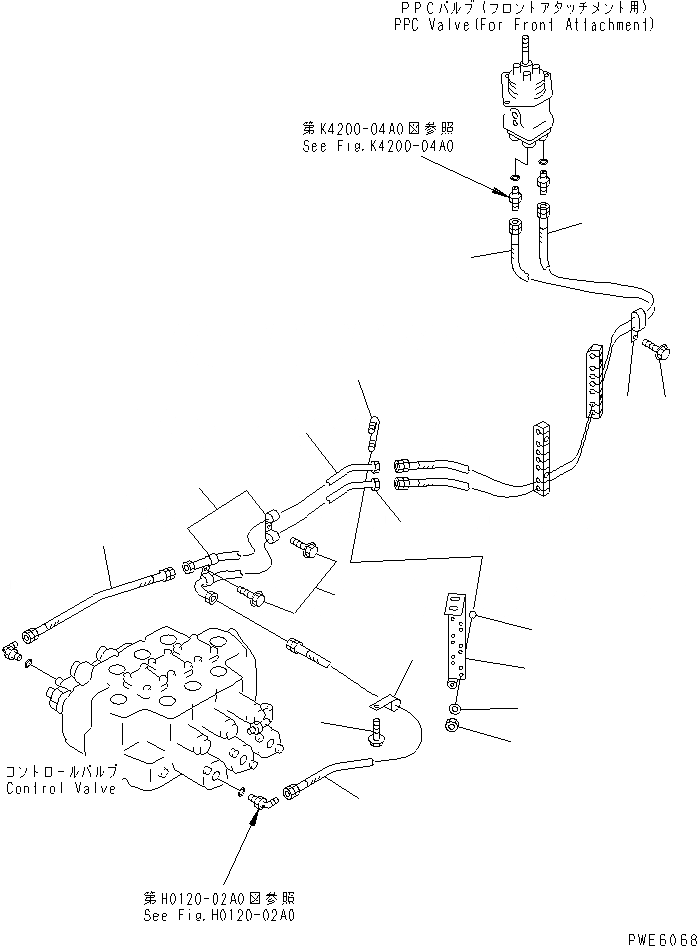 PPCバルブ(フロントアタッチメント用)
PPC Valve(For Front Attachment)

第K4200-04A0図参照
See Fig.K4200-04A0

コントロールバルブ
Control Valve

第H0120-02A0図参照
See Fig.H0120-02A0

PWE6068