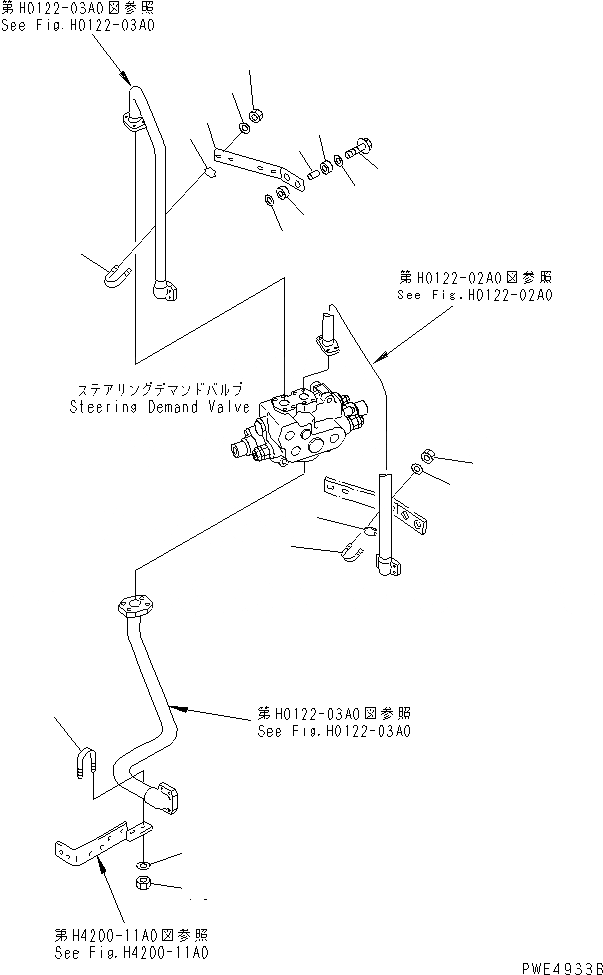 第H0122-03A0図参照
See Fig.H0122-03A0

第H0122-02A0図参照
See Fig.H0122-02A0

ステアリングデマンドバルブ
Steering Demand Valve

第H0122-03A0図参照
See Fig.H0122-03A0

第H4200-11A0図参照
See Fig.H4200-11A0

PWE4933B