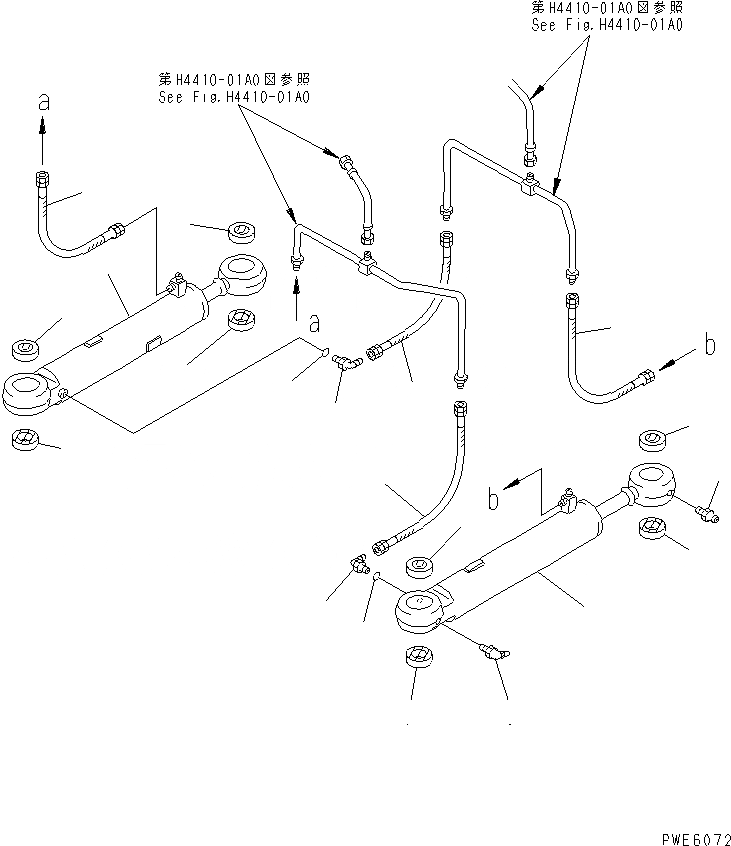 第H4410-01A0図参照
See Fig.H4410-01A0

第H4410-01A0図参照
See Fig.H4410-01A0

a

a

b

b

PWE6072