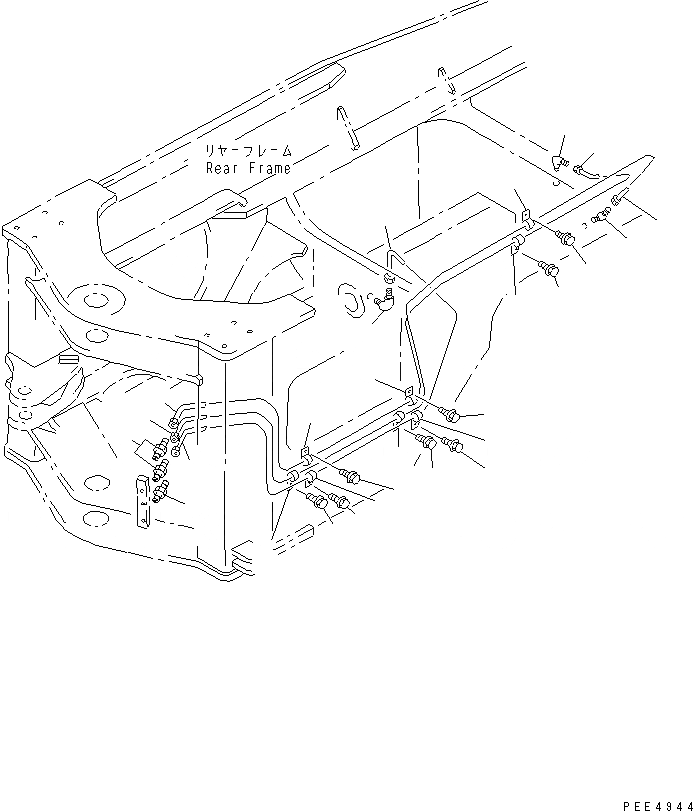 リヤーフレーム
Rear Frame

PEE4944