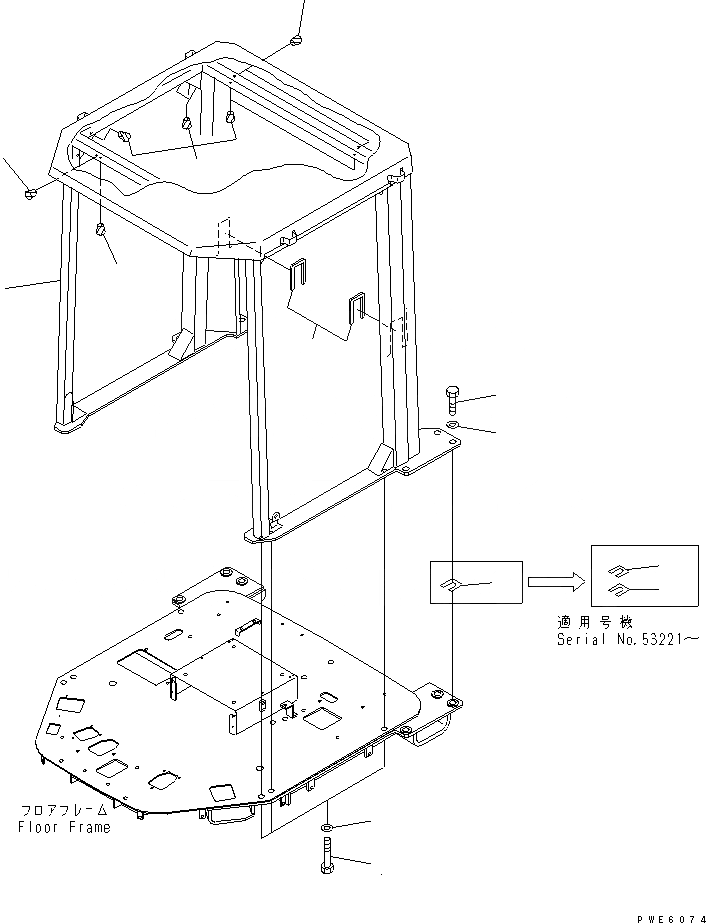 適用号機
Serial No.53221～

フロアフレーム
Floor Frame

PWE6074