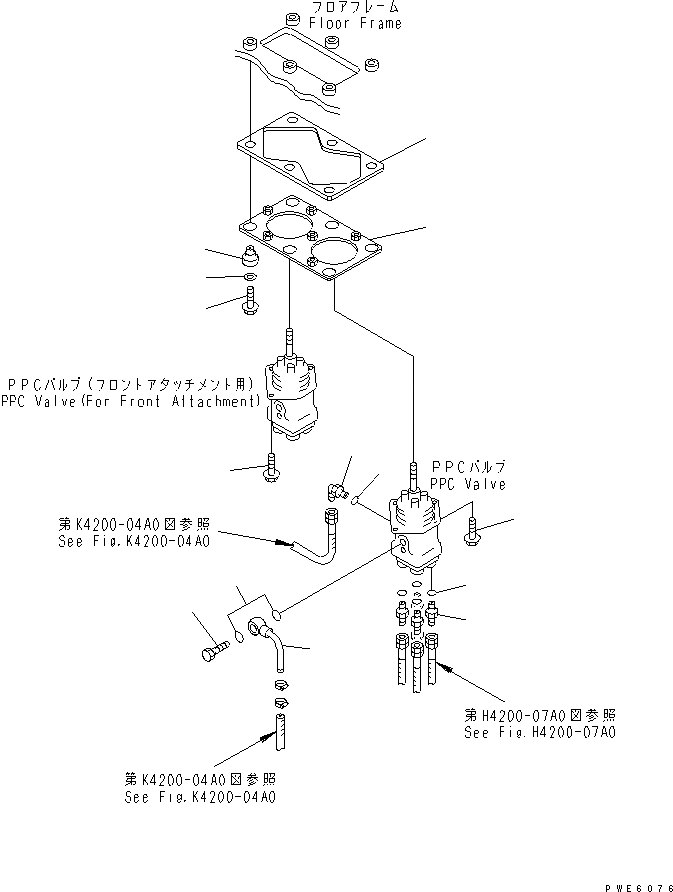 フロアフレーム
Floor Frame

PPCバルブ(フロントアタッチメント用)
PPC Valve(For Front Attachment)

PPCバルブ
PPC Valve

第K4200-04A0図参照
See Fig.K4200-04A0

第H4200-07A0図参照
See Fig.H4200-07A0

第K4200-04A0図参照
See Fig.K4200-04A0

PWE6076