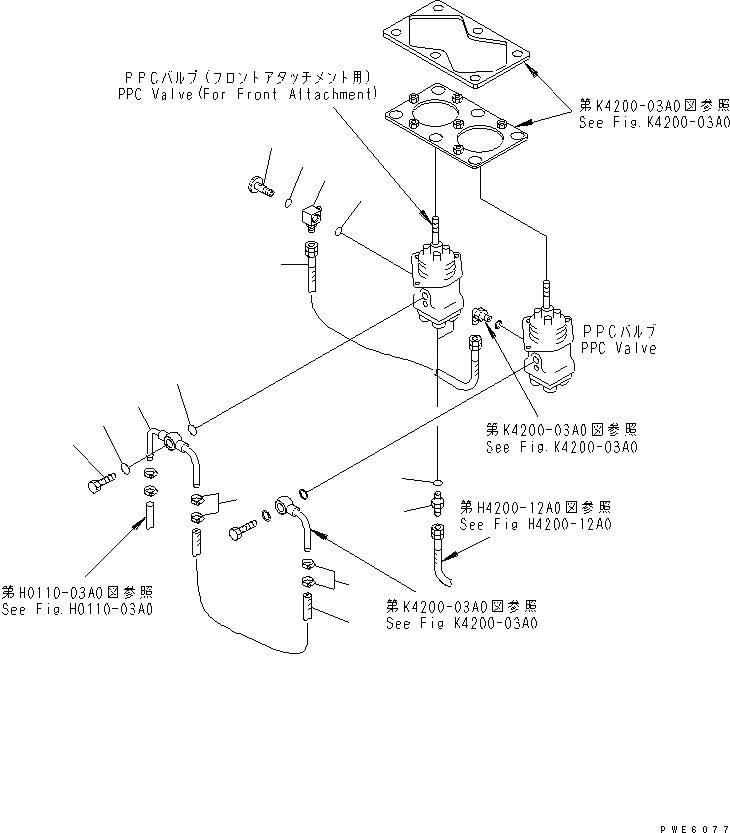 PPCバルブ(フロントアタッチメント用)
PPC Valve(For Front Attachment)

第K4200-03A0図参照
See Fig.K4200-03A0

PPCバルブ
PPC Valve

第K4200-03A0図参照
See Fig.K4200-03A0

第H4200-12A0図参照
See Fig H4200-12A0

第H0110-03A0図参照
See Fig.H0110-03A0

第K4200-03A0図参照
See Fig K4200-03A0

PWE6077