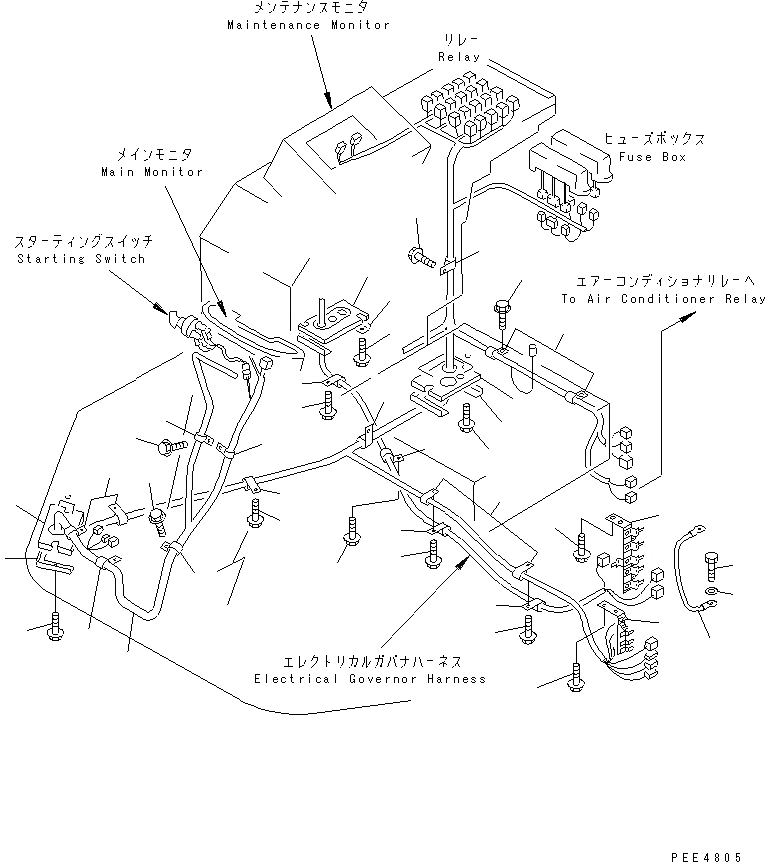 メンテナンスモニタ
Maintenance Monitor

リレー
Relay

ヒューズボックス
Fuse Box

メインモニタ
Main Monitor

スターティングスイッチ
Starting Switch

エアーコンディショナリレーへ
To Air Conditioner Relay

エレクトリカルガバナハーネス
Electrical Governor Harness

PEE4805