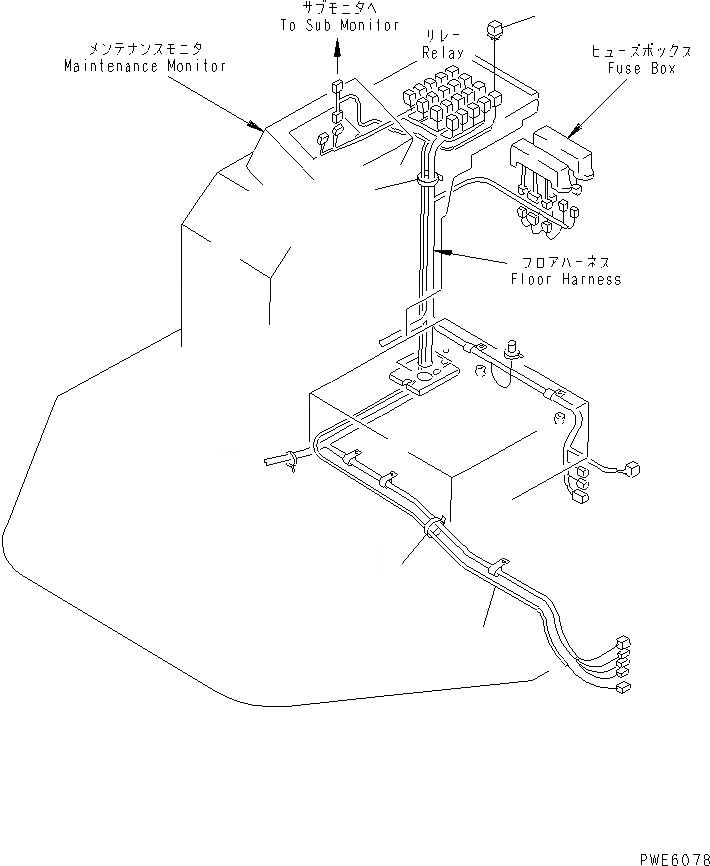 サブモニタへ
To Sub Monitor

メンテナンスモニタ
Maintenance Monitor

リレー
Relay

ヒューズボックス
Fuse Box

フロアハーネス
Floor Harness

PWE6078