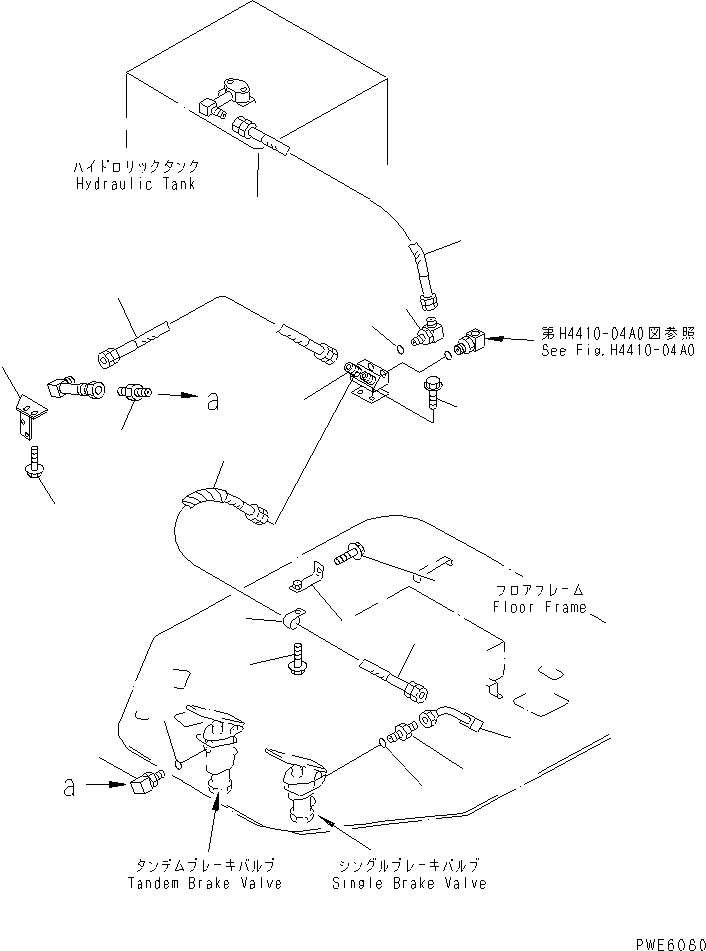 ハイドロリックタンク
Hydraulic Tank

第H4410-04A0図参照
See Fig.H4410-04A0

a

フロアフレーム
Floor Frame

a

タンデムブレーキバルブ
Tandem Brake Valve

シングルブレーキバルブ
Single Brake Valve

PWE6080