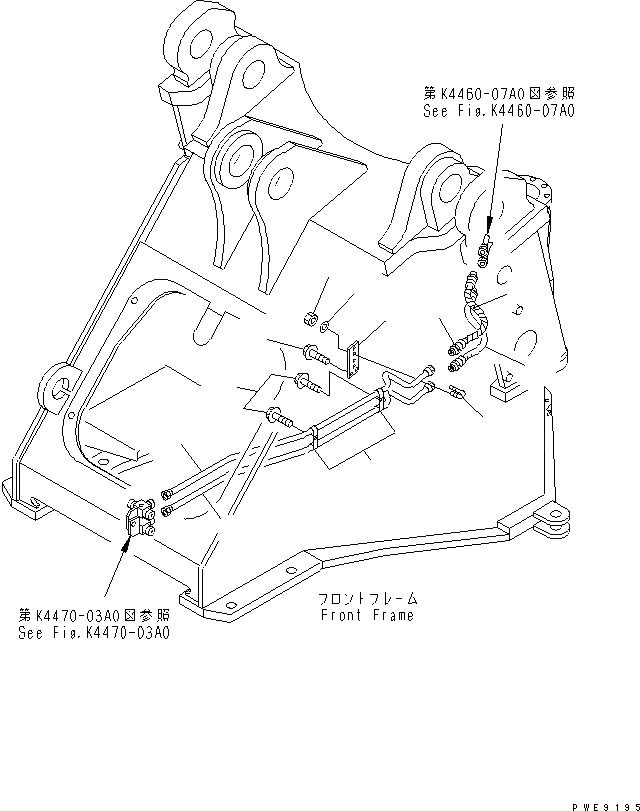 第K4460-07A0図参照
See Fig.K4460-07A0

第K4470-03A0図参照
See Fig.K4470-03A0

フロントフレーム
Front Frame

PWE9195