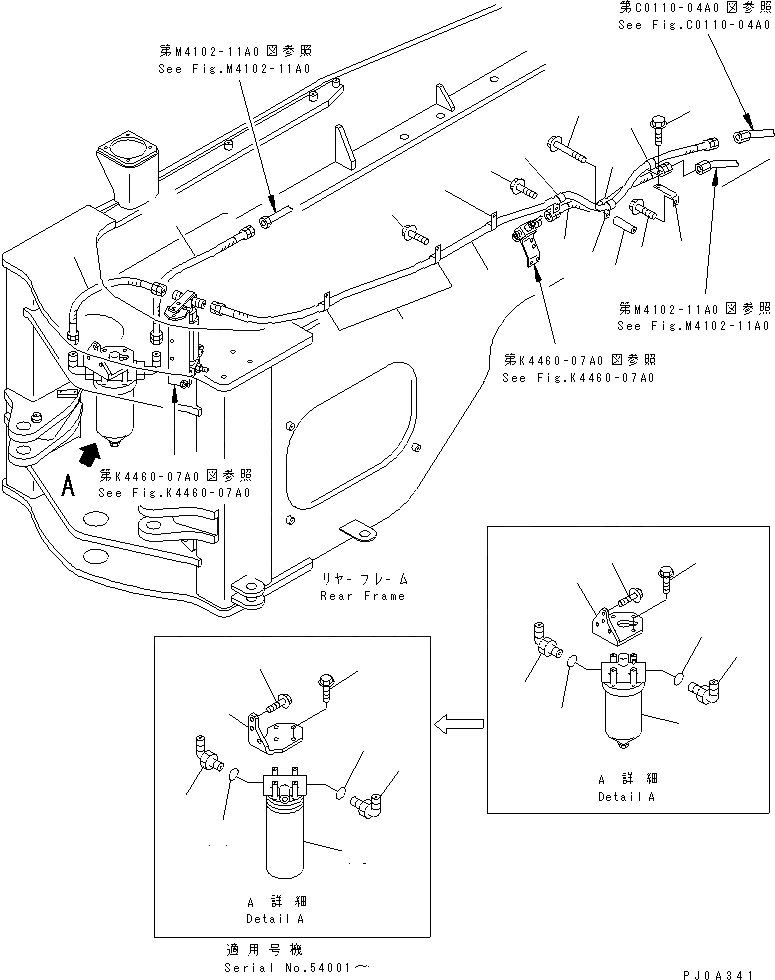 第C0110-04A0図参照
See Fig.C0110-04A0

第M4102-11A0図参照
See Fig.M4102-11A0

第M4102-11A0図参照
See Fig.M4102-11A0

第K4460-07A0図参照
See Fig.K4460-07A0

A

第K4460-07A0図参照
See Fig.K4460-07A0

リヤーフレーム
Rear Frame

A 詳細
Detail A

A 詳細
Detail A

適用号機
Serial No.54001～

PJ0A341