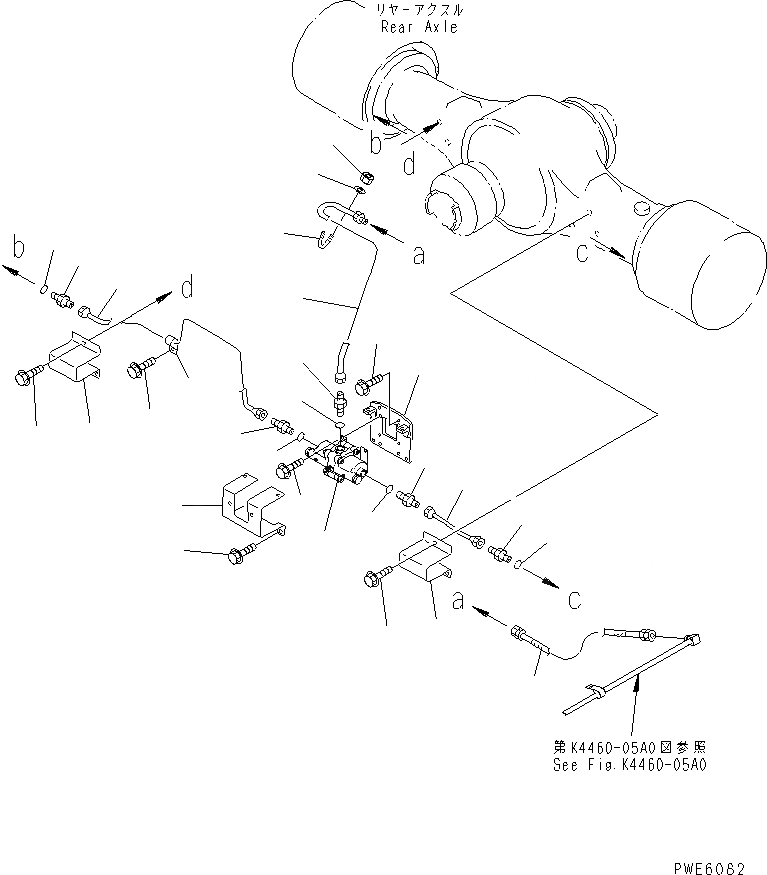 リヤーアクスル
Rear Axle

b

d

a

c

b

d

a

c

第K4460-05A0図参照
See Fig.K4460-05A0

PWE6062