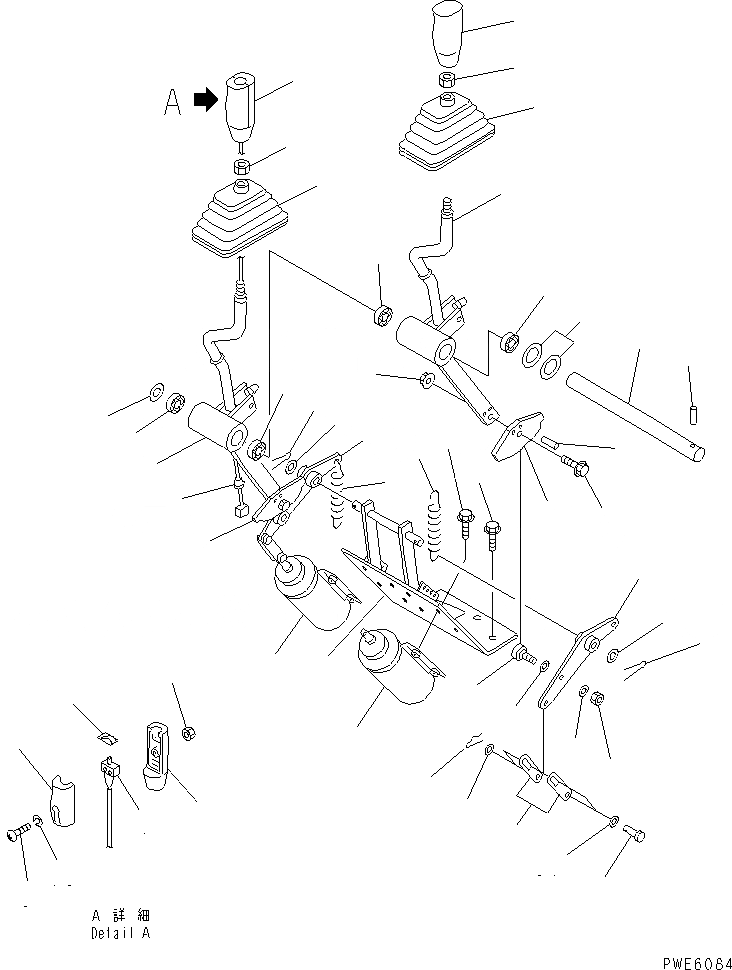 A

A 詳細
Detail A

PWE6084