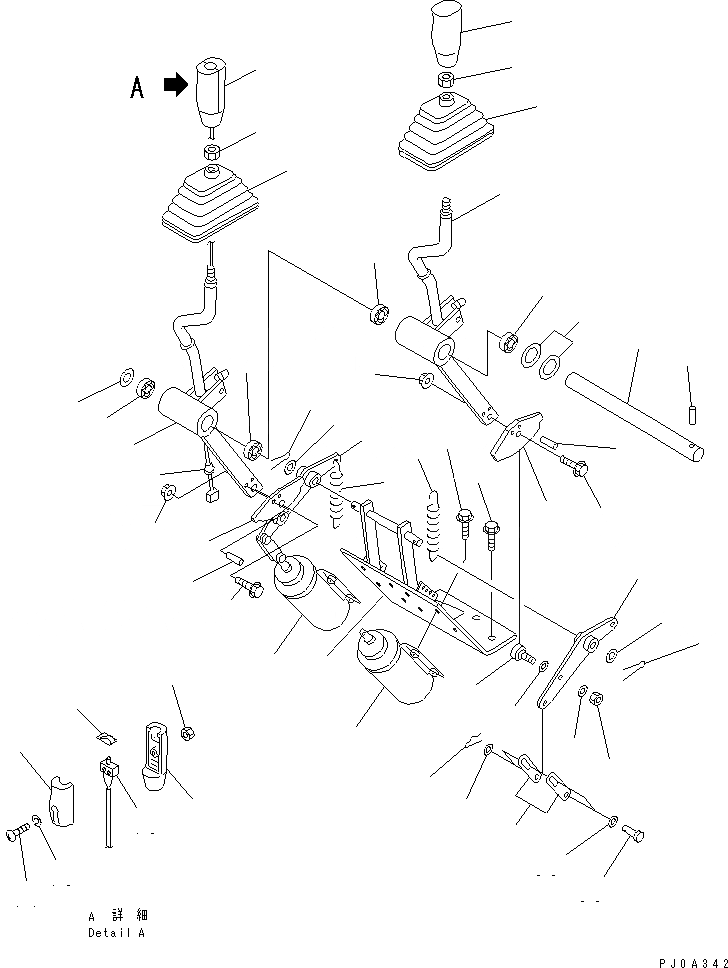 A

A 詳 細
Detail A

PJ0A342